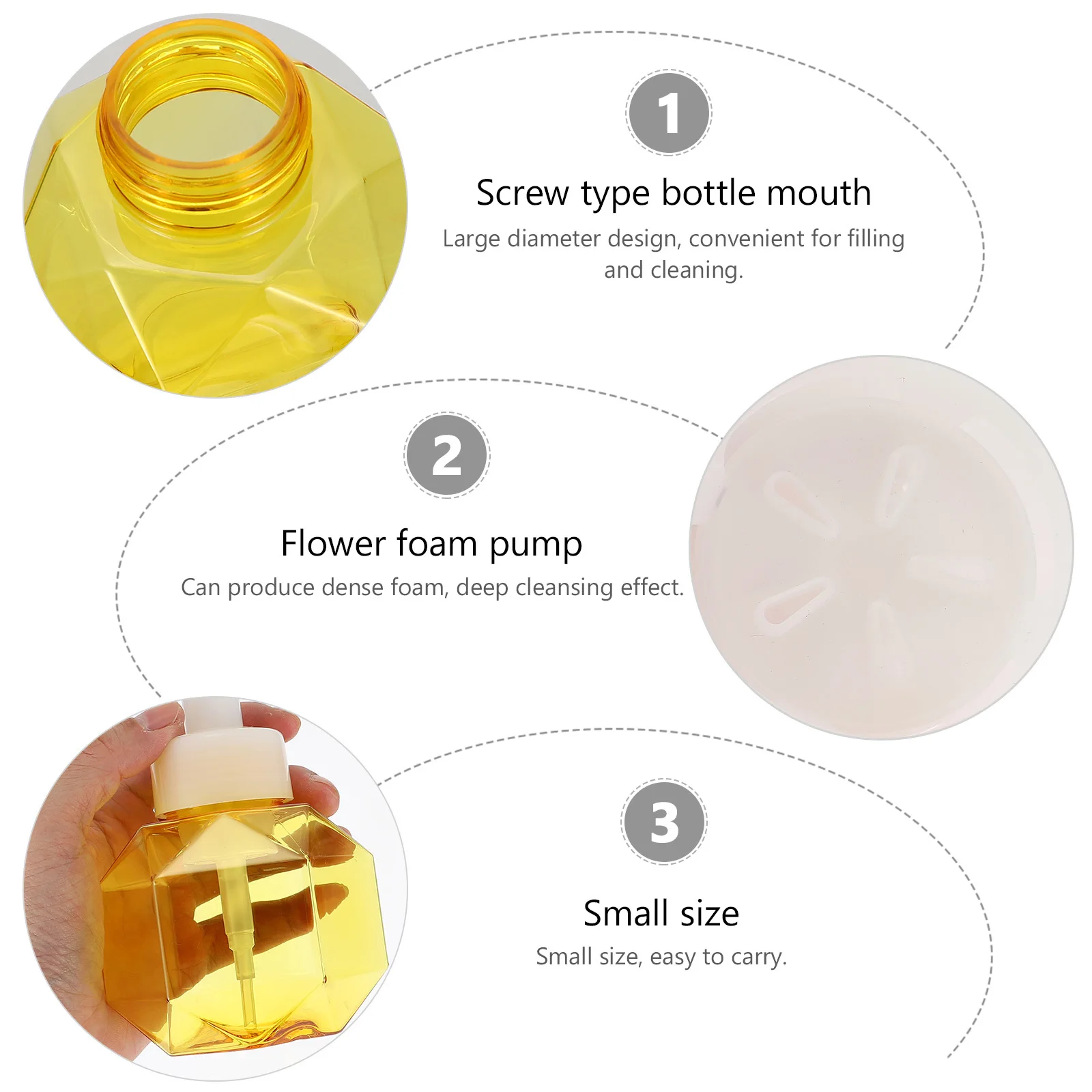 1

Screw type bottle mouth

Large diameter design, convenient for filling and cleaning.

2

Flower foam pump

Can produce dense foam, deep cleansing effect.

3

Small size

Small size, easy to carry.