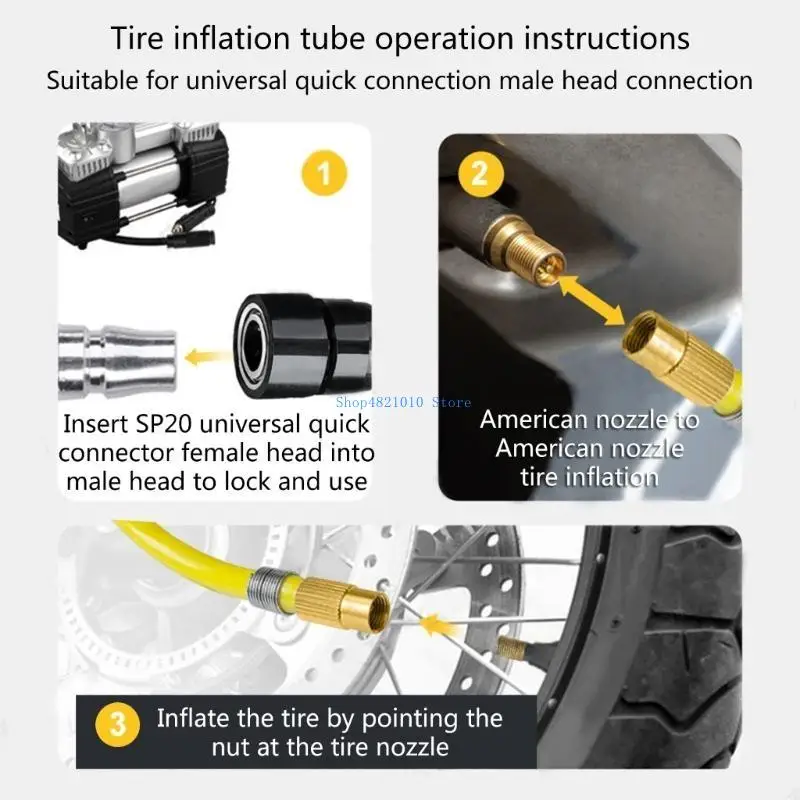 Tire inflation tube operation instructions
Suitable for universal quick connection male head connection

1

Insert SP20 universal quick connector female head into male head to lock and use

2

Shop4821010 Store

American nozzle to American nozzle tire inflation

3 Inflate the tire by pointing the nut at the tire nozzle