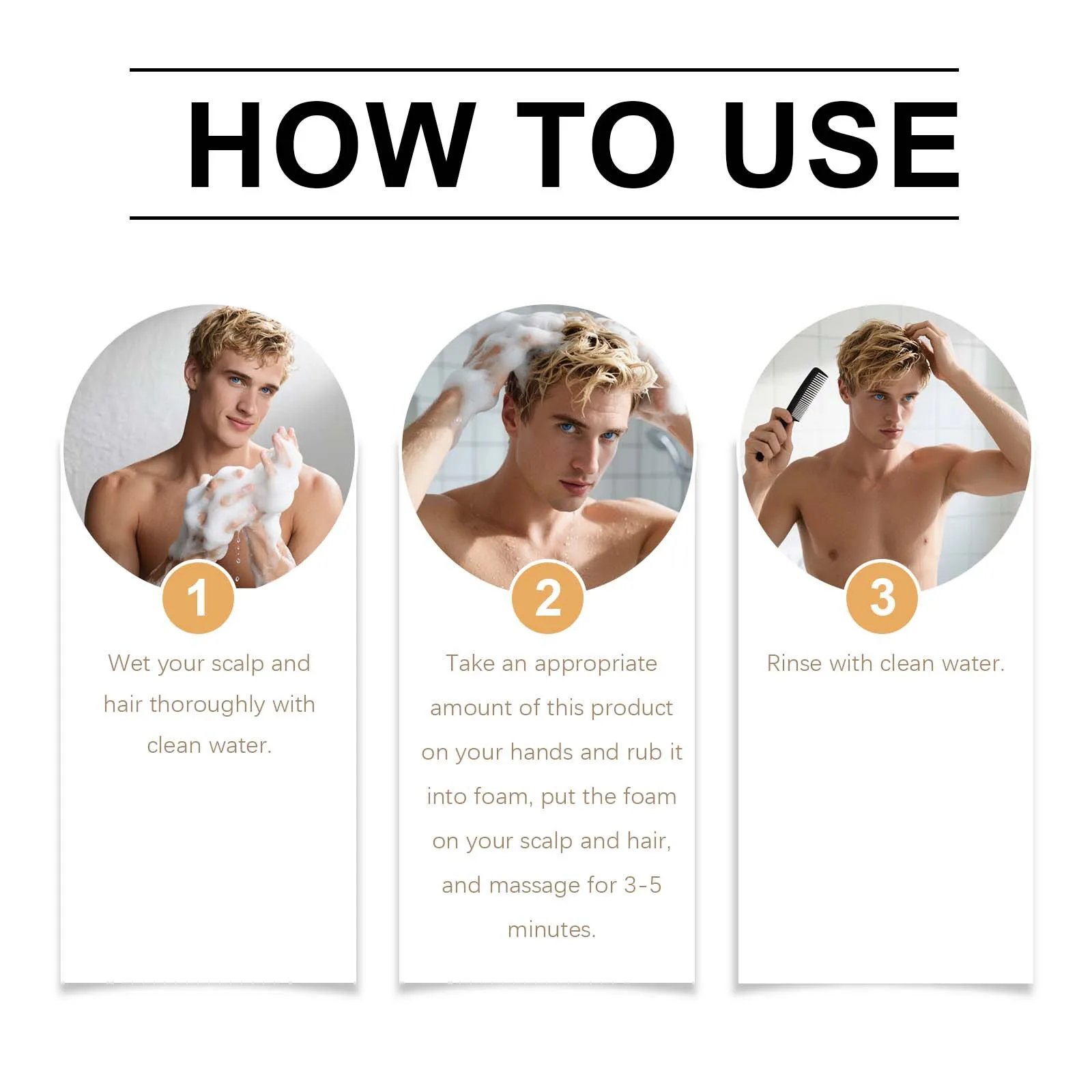 HOW TO USE

1

Wet your scalp and hair thoroughly with clean water.

2

Take an appropriate amount of this product on your hands and rub it into foam, put the foam on your scalp and hair, and massage for 3-5 minutes.

3

Rinse with clean water.