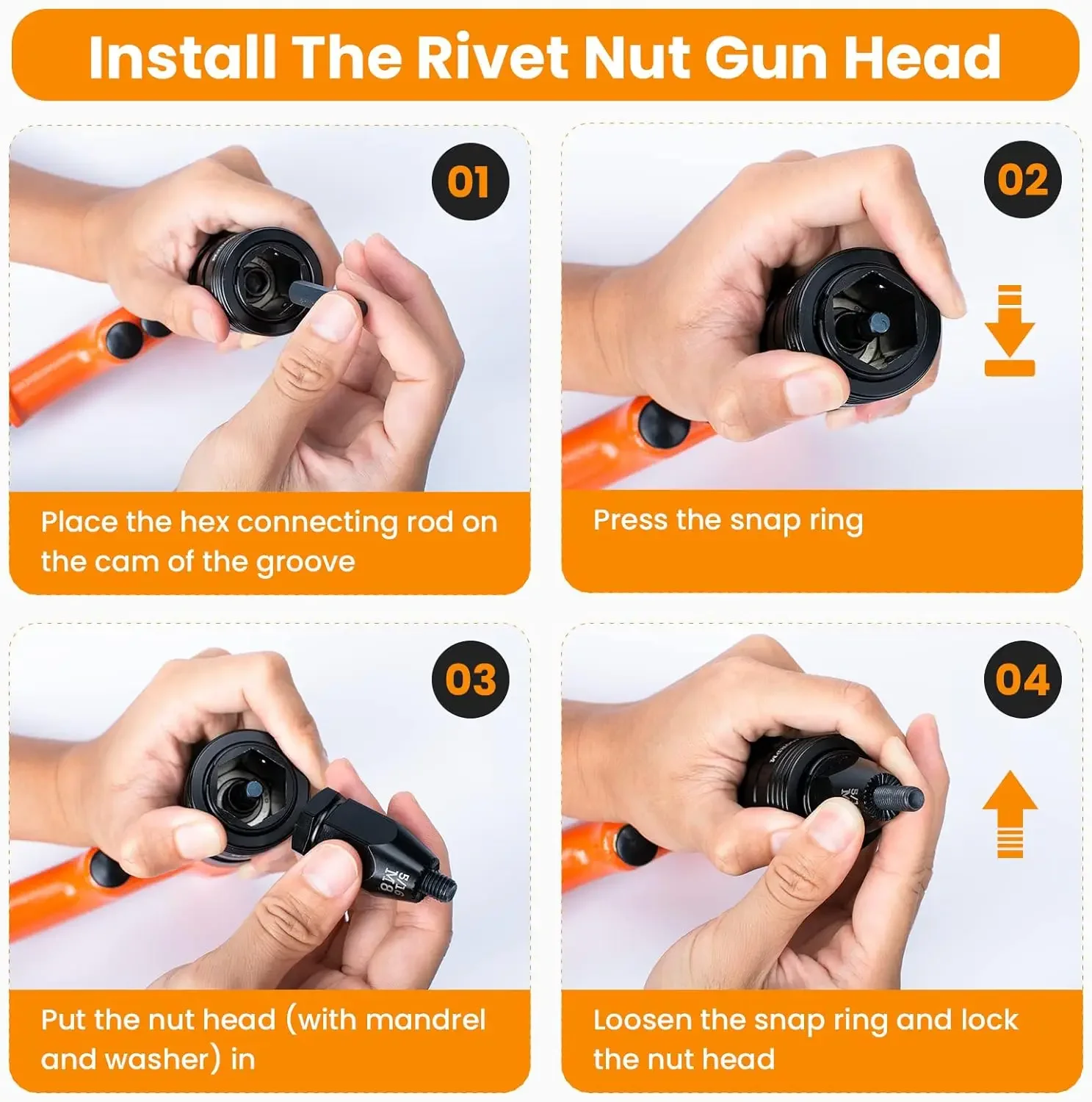 Install The Rivet Nut Gun Head

01

Place the hex connecting rod on the cam of the groove

02

Press the snap ring

03

5/16
M8

Put the nut head (with mandrel and washer) in

04

Loosen the snap ring and lock the nut head