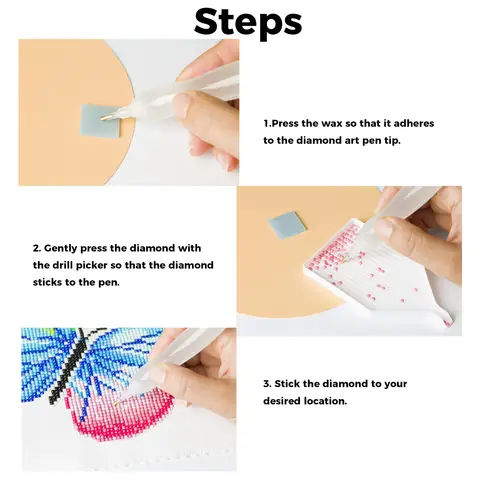 Steps

1.Press the wax so that it adheres to the diamond art pen tip.

2. Gently press the diamond with the drill picker so that the diamond sticks to the pen.

3. Stick the diamond to your desired location.