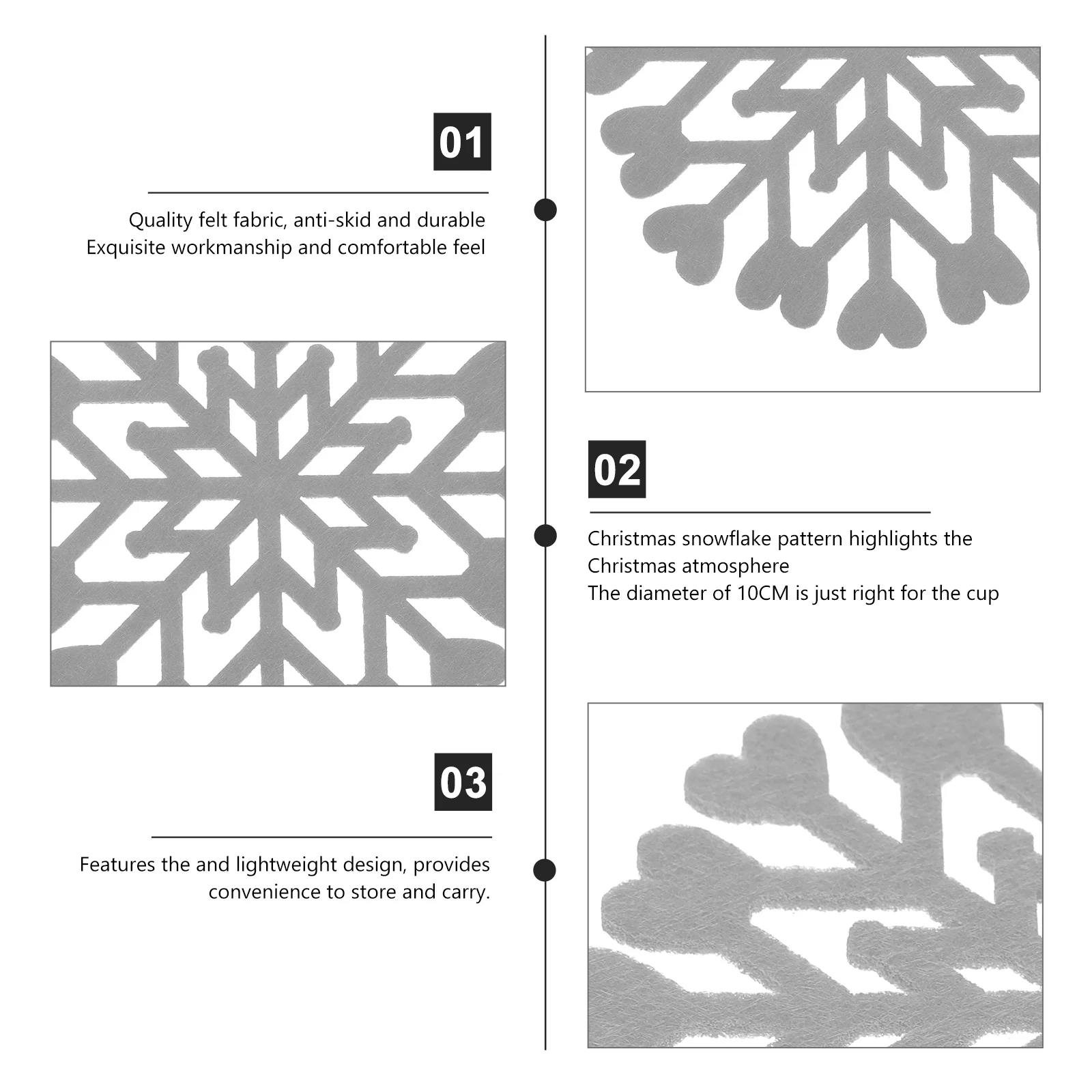 01

Quality felt fabric, anti-skid and durable
Exquisite workmanship and comfortable feel

02

Christmas snowflake pattern highlights the Christmas atmosphere
The diameter of 10CM is just right for the cup

03

Features the and lightweight design, provides convenience to store and carry.