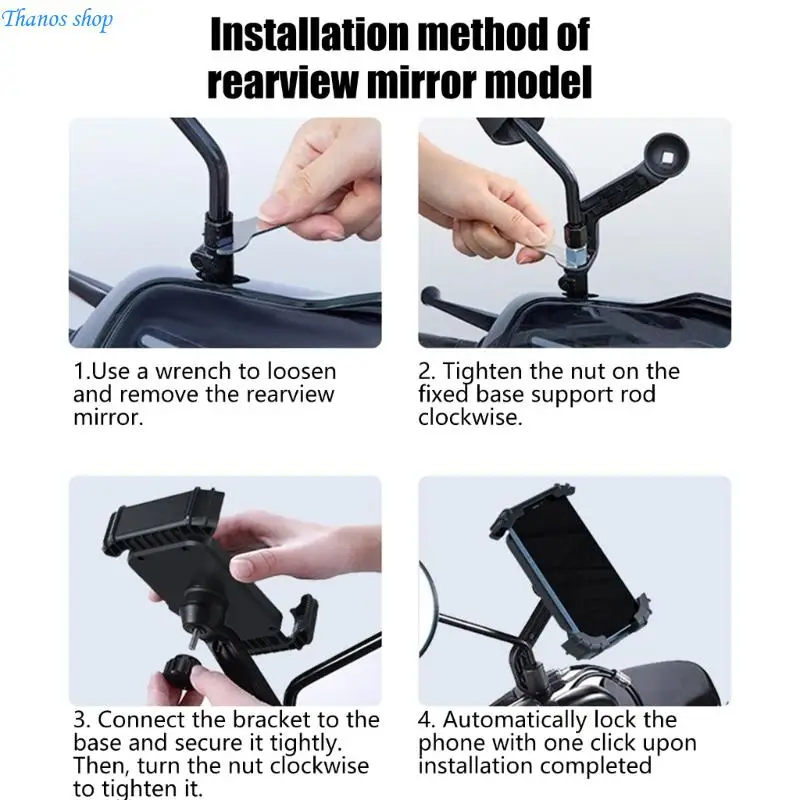 Thanos shop

Installation method of rearview mirror model

1.Use a wrench to loosen and remove the rearview mirror.

2. Tighten the nut on the fixed base support rod clockwise.

3. Connect the bracket to the base and secure it tightly. Then, turn the nut clockwise to tighten it.

4. Automatically lock the phone with one click upon installation completed