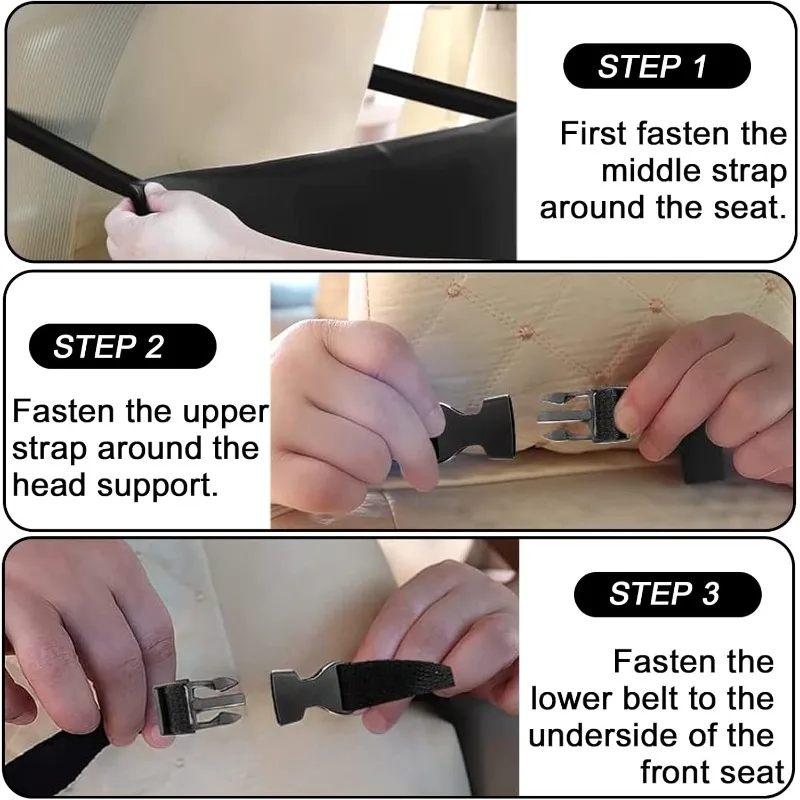 STEP 1

First fasten the middle strap around the seat.

STEP 2

Fasten the upper strap around the head support.

STEP 3

Fasten the lower belt to the underside of the front seat