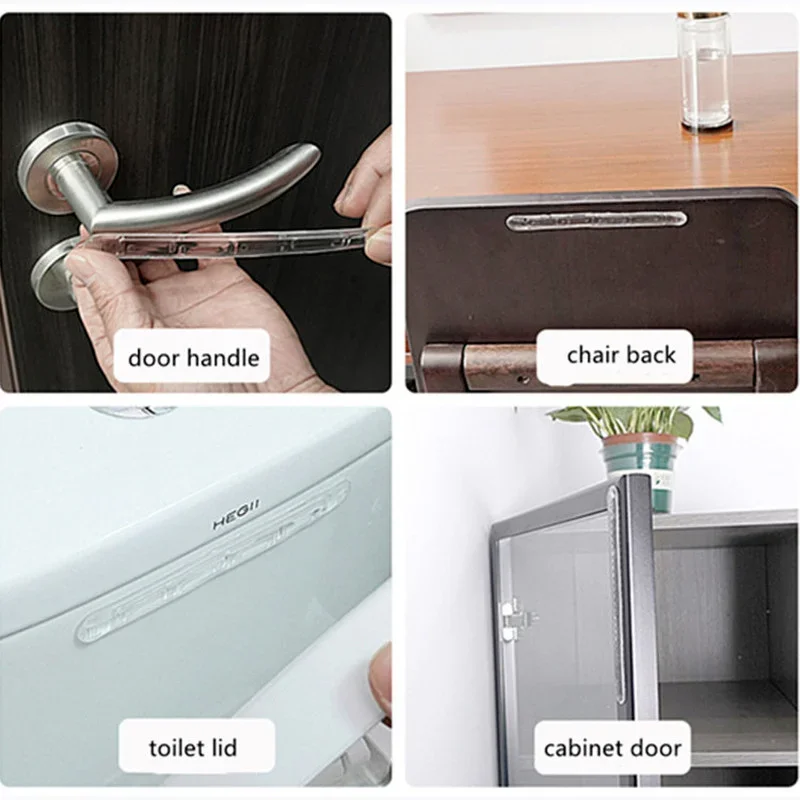 door handle

chair back

HEGII

toilet lid

cabinet door