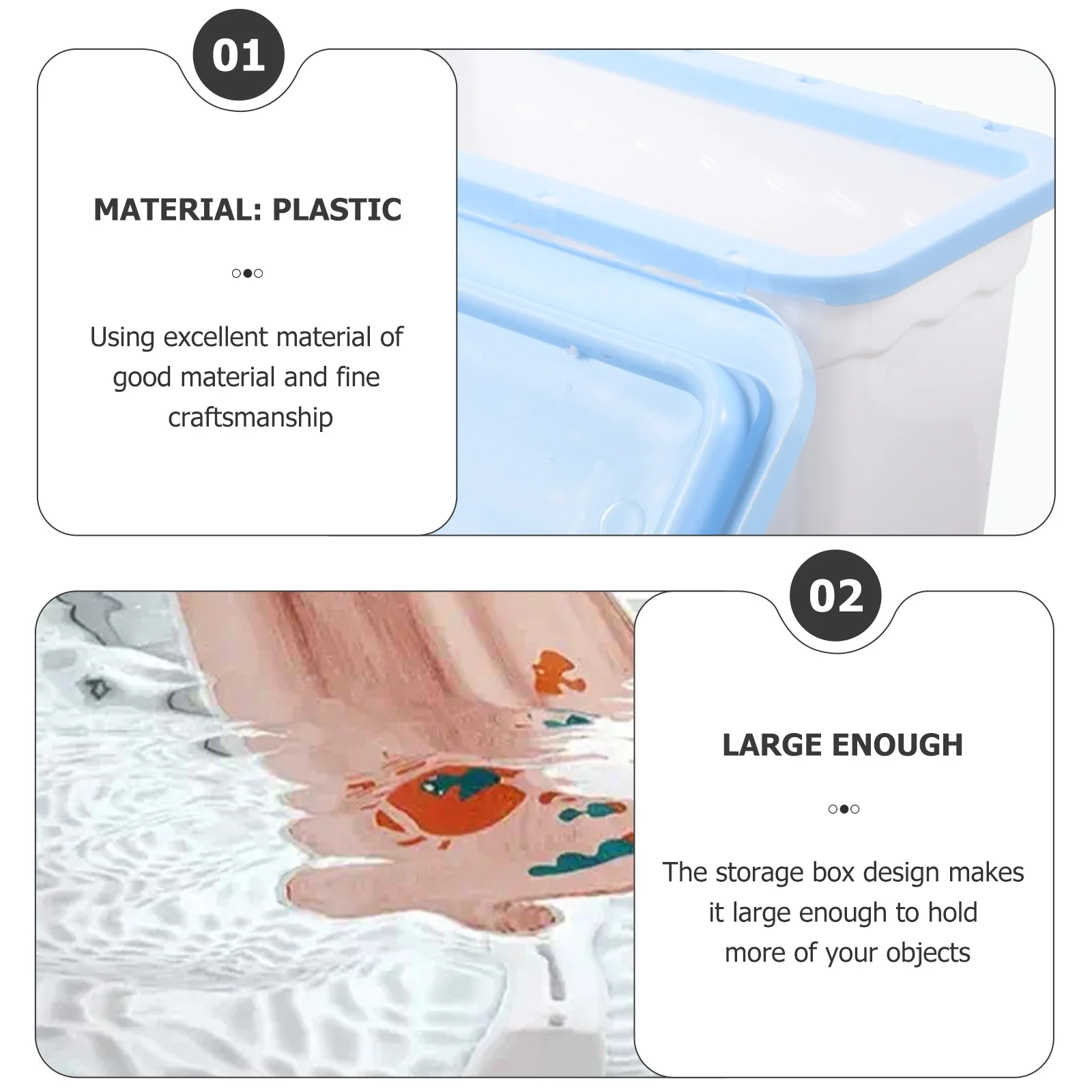 01

MATERIAL: PLASTIC

Using excellent material of good material and fine craftsmanship

02

LARGE ENOUGH

The storage box design makes it large enough to hold more of your objects