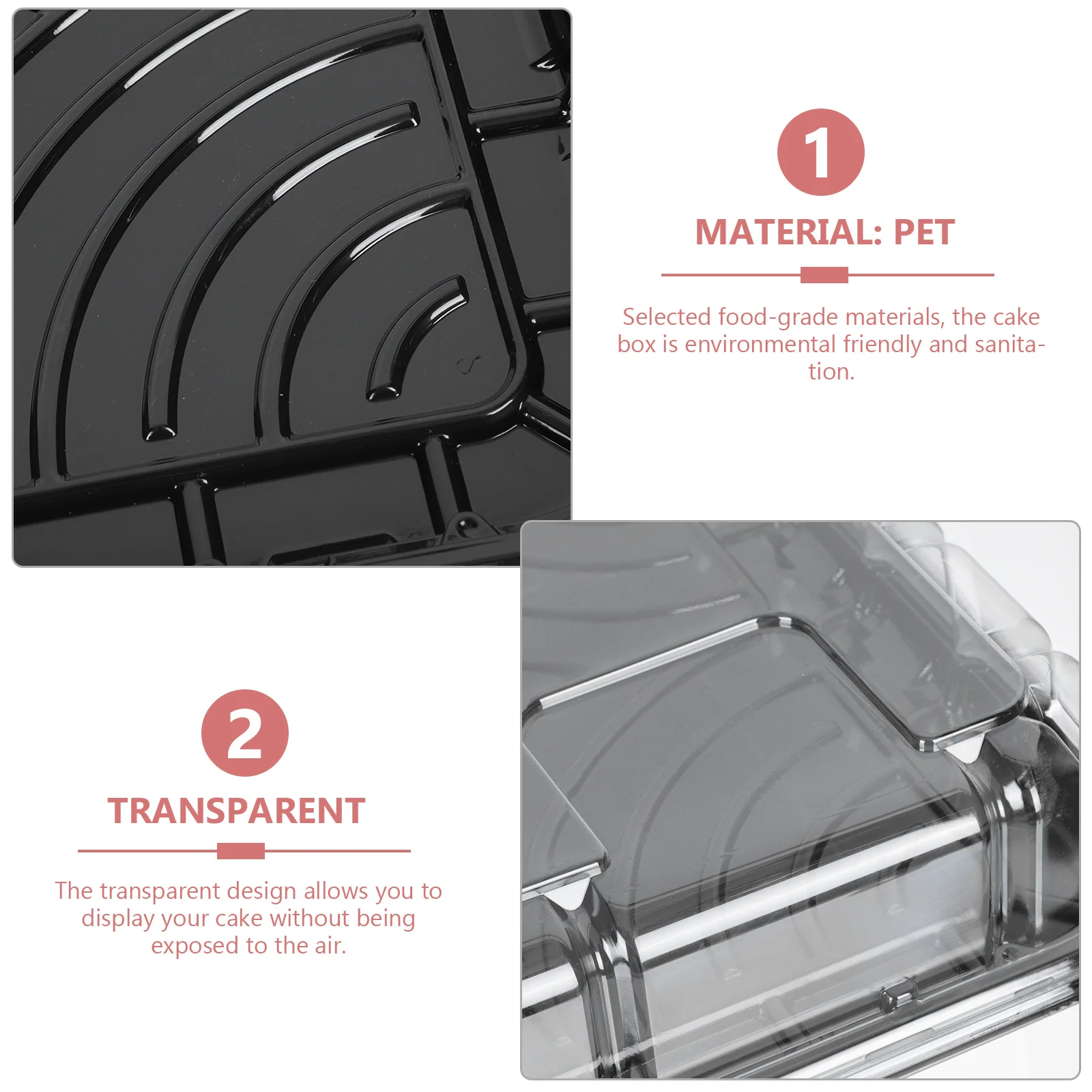 1

MATERIAL: PET

Selected food-grade materials, the cake box is environmental friendly and sanitation.

2

TRANSPARENT

The transparent design allows you to display your cake without being exposed to the air.