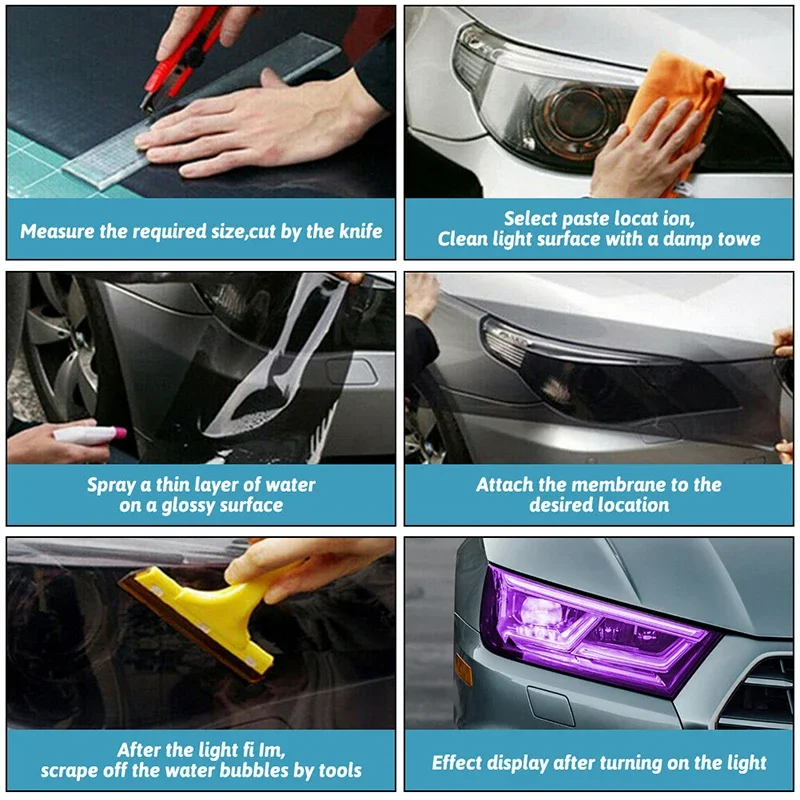 Measure the required size,cut by the knife

Select paste locat ion,
Clean light surface with a damp towe

Spray a thin layer of water
on a glossy surface

Attach the membrane to the
desired location

After the light fi lm,
scrape off the water bubbles by tools

Effect display after turning on the light