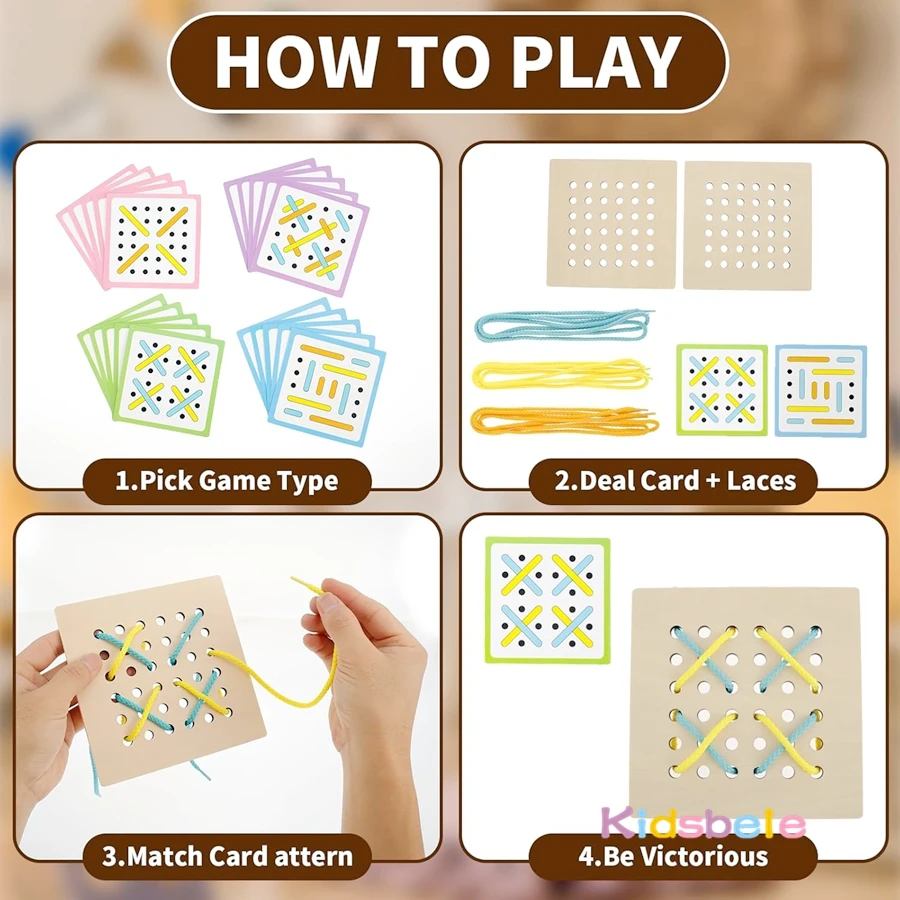 HOW TO PLAY

1.Pick Game Type

2.Deal Card + Laces

3.Match Card attern

Kidsbele

4.Be Victorious