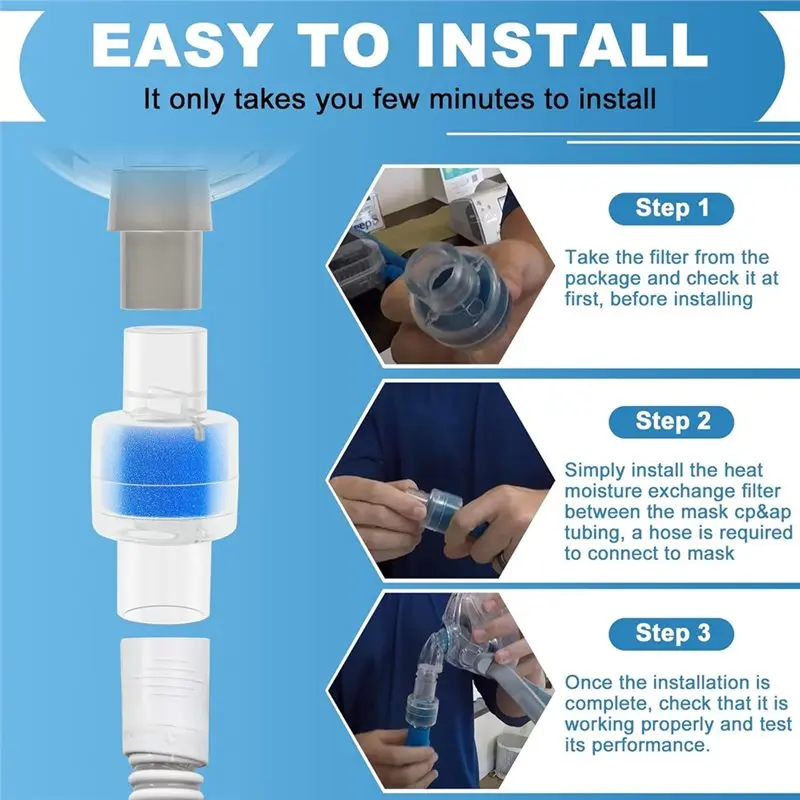 EASY TO INSTALL

It only takes you few minutes to install

Step 1

Take the filter from the package and check it at first, before installing

Step 2

Simply install the heat moisture exchange filter between the mask cp&ap tubing, a hose is required to connect to mask

Step 3

Once the installation is complete, check that it is working properly and test its performance.