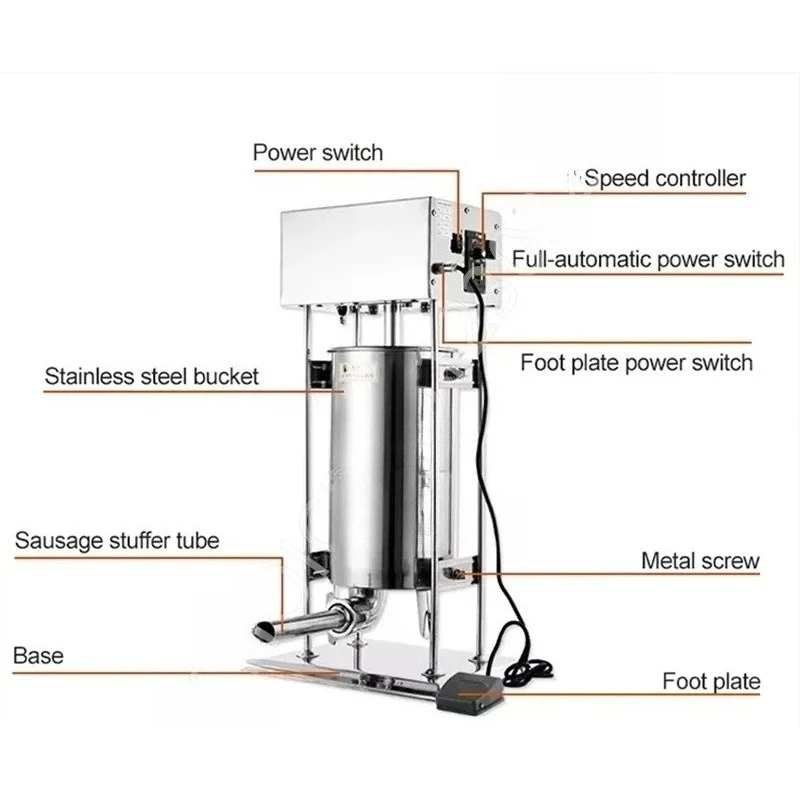 Power switch

Speed controller

Full-automatic power switch

Foot plate power switch

Stainless steel bucket

Sausage stuffer tube

Metal screw

Base

Foot plate