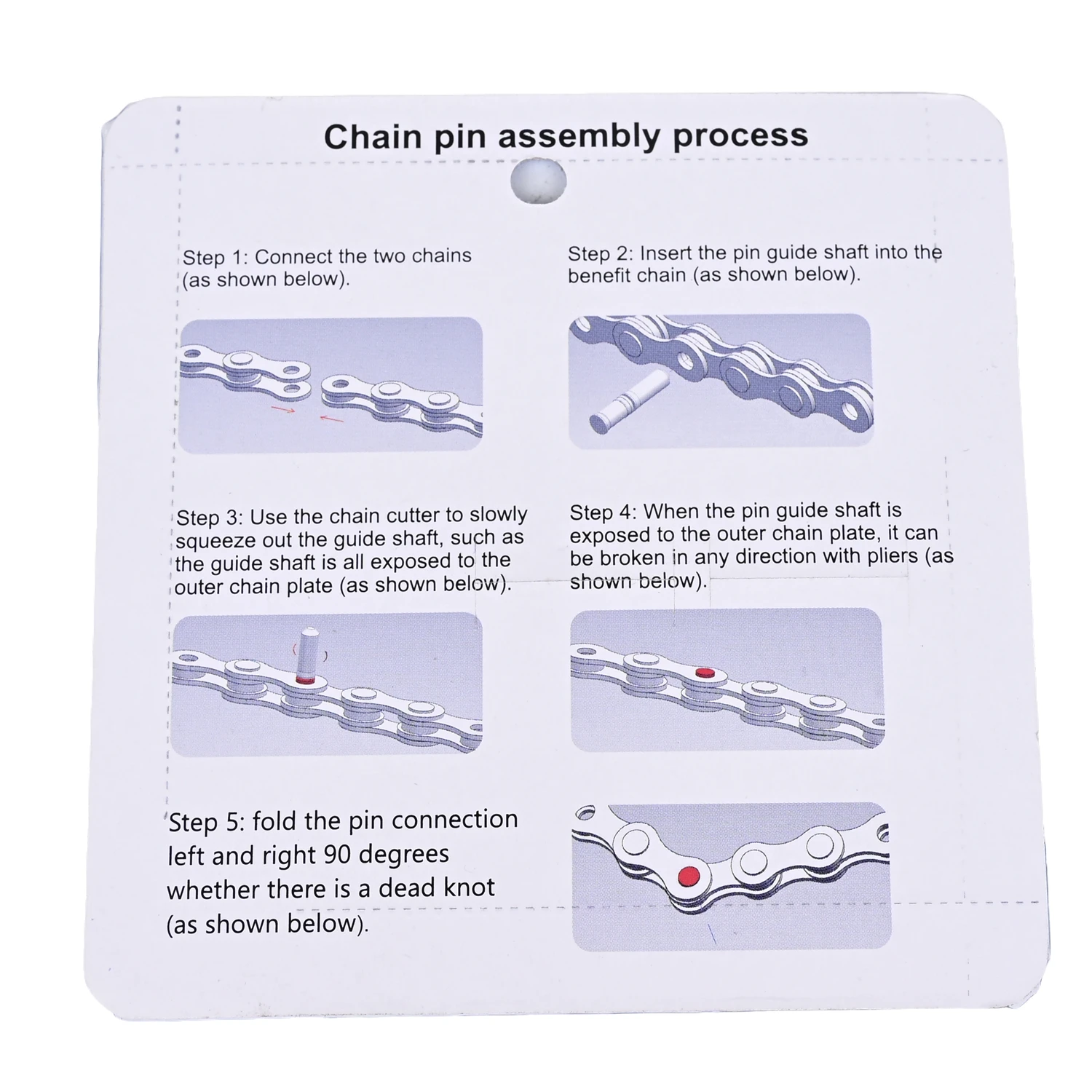 Chain pin assembly process

Step 1: Connect the two chains (as shown below).

Step 2: Insert the pin guide shaft into the benefit chain (as shown below).

Step 3: Use the chain cutter to slowly squeeze out the guide shaft, such as the guide shaft is all exposed to the outer chain plate (as shown below).

Step 4: When the pin guide shaft is exposed to the outer chain plate, it can be broken in any direction with pliers (as shown below).

Step 5: fold the pin connection left and right 90 degrees whether there is a dead knot (as shown below).