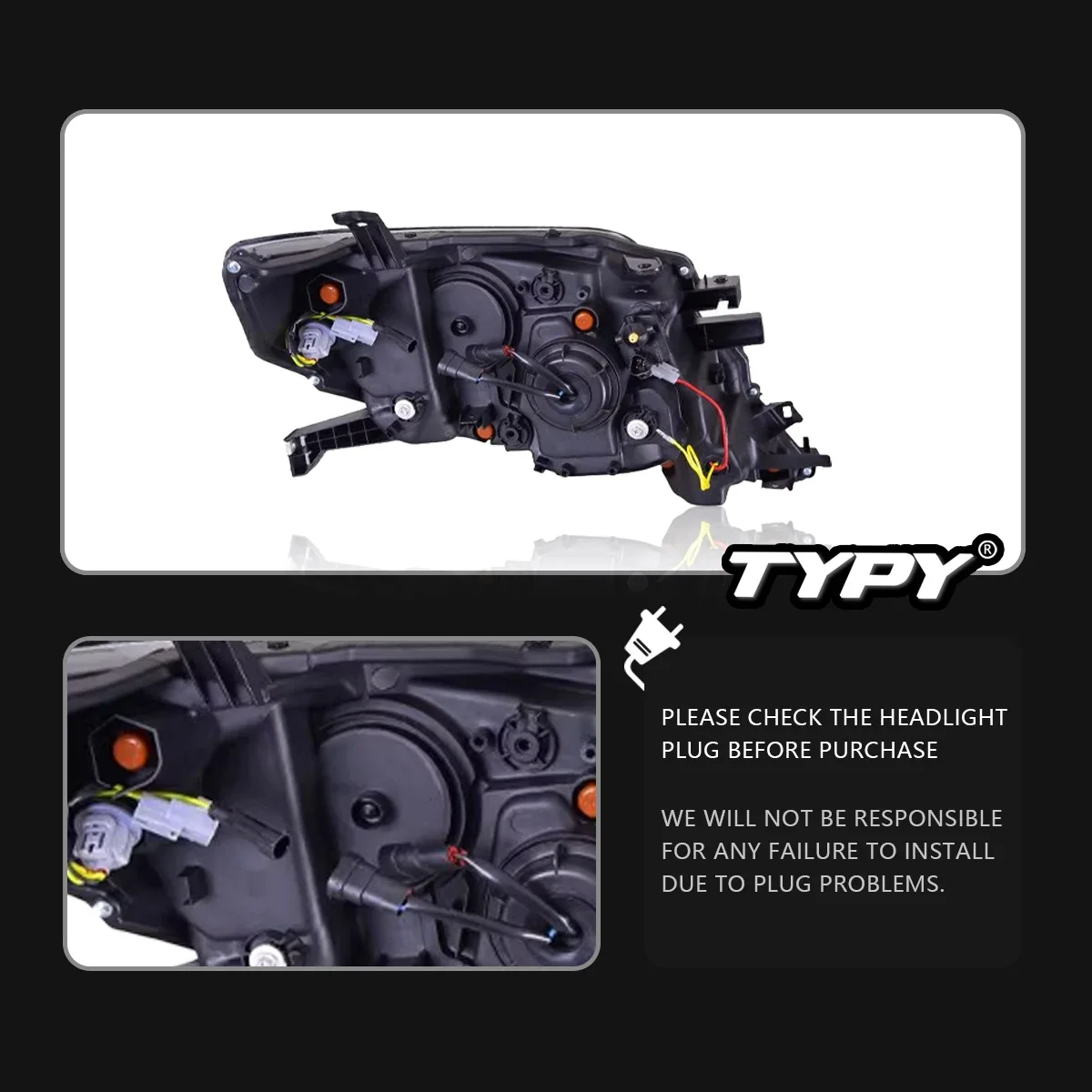 TYPY®

PLEASE CHECK THE HEADLIGHT PLUG BEFORE PURCHASE

WE WILL NOT BE RESPONSIBLE FOR ANY FAILURE TO INSTALL DUE TO PLUG PROBLEMS.