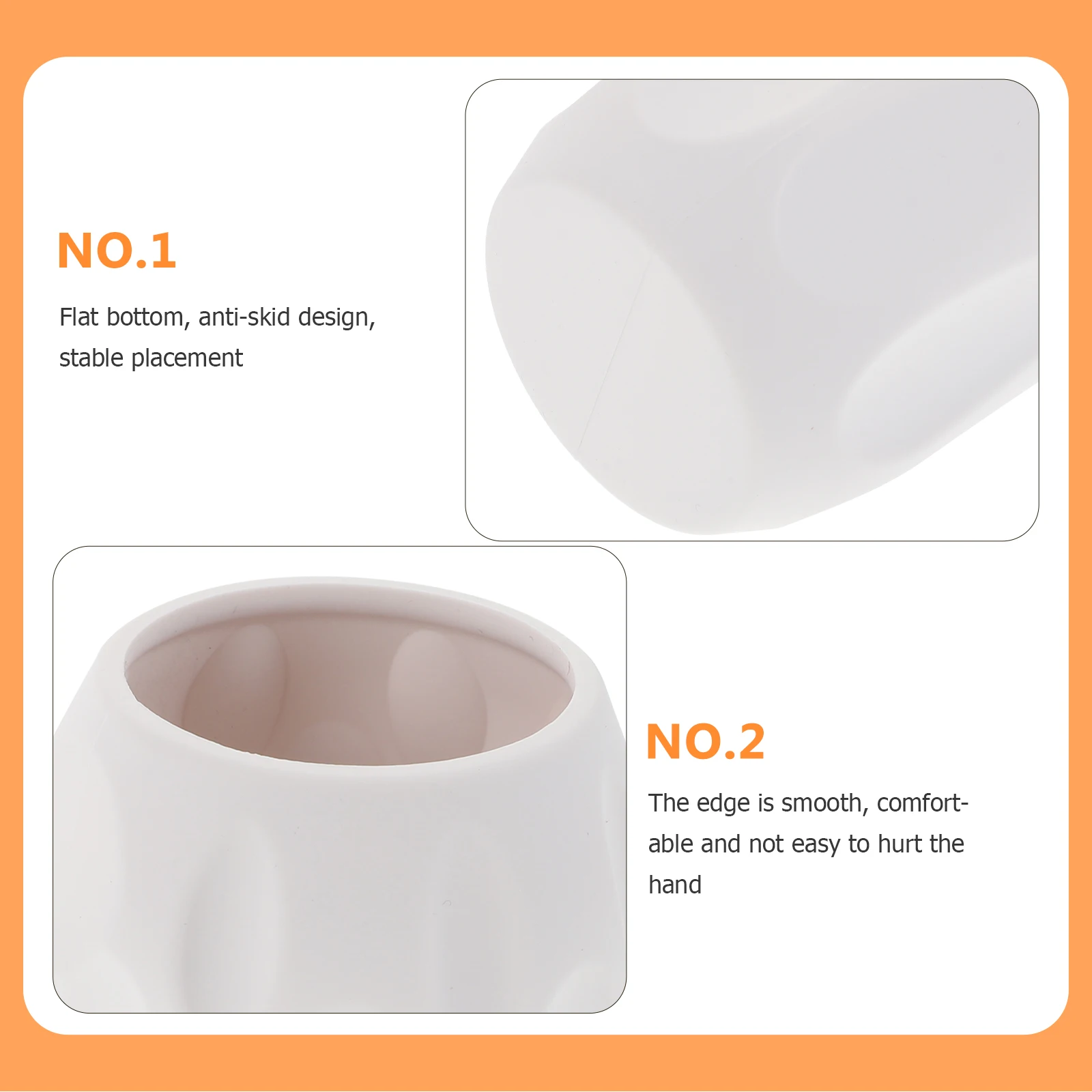 NO.1

Flat bottom, anti-skid design, stable placement

NO.2

The edge is smooth, comfortable and not easy to hurt the hand