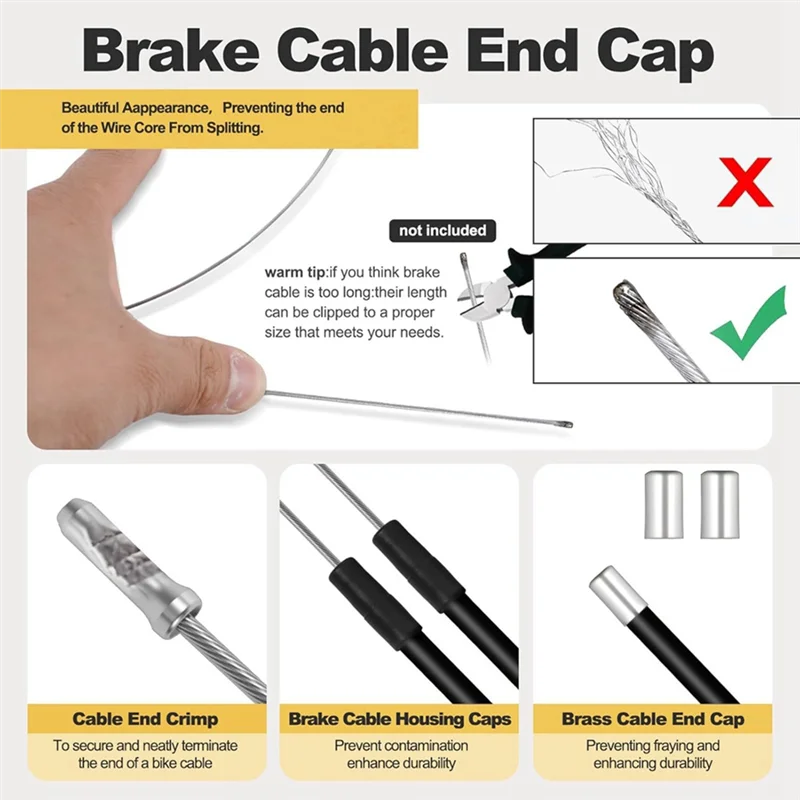 Brake Cable End Cap

Beautiful Aappearance, Preventing the end of the Wire Core From Splitting.

not included

warm tip:if you think brake cable is too long:their length can be clipped to a proper size that meets your needs.

Cable End Crimp
To secure and neatly terminate the end of a bike cable

Brake Cable Housing Caps
Prevent contamination enhance durability

Brass Cable End Cap
Preventing fraying and enhancing durability