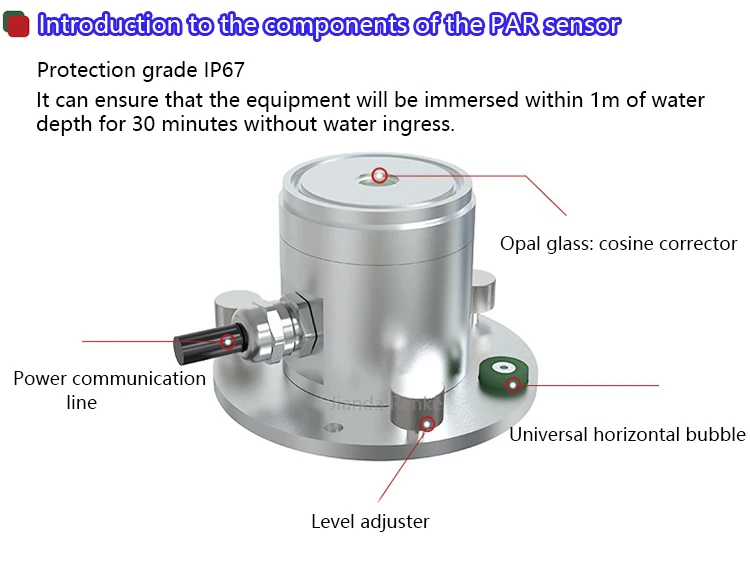 Introduction to the components of the PAR sensor

Protection grade IP67

It can ensure that the equipment will be immersed within 1m of water depth for 30 minutes without water ingress.

Opal glass: cosine corrector

Power communication line

Jianda Renke

Universal horizontal bubble

Level adjuster