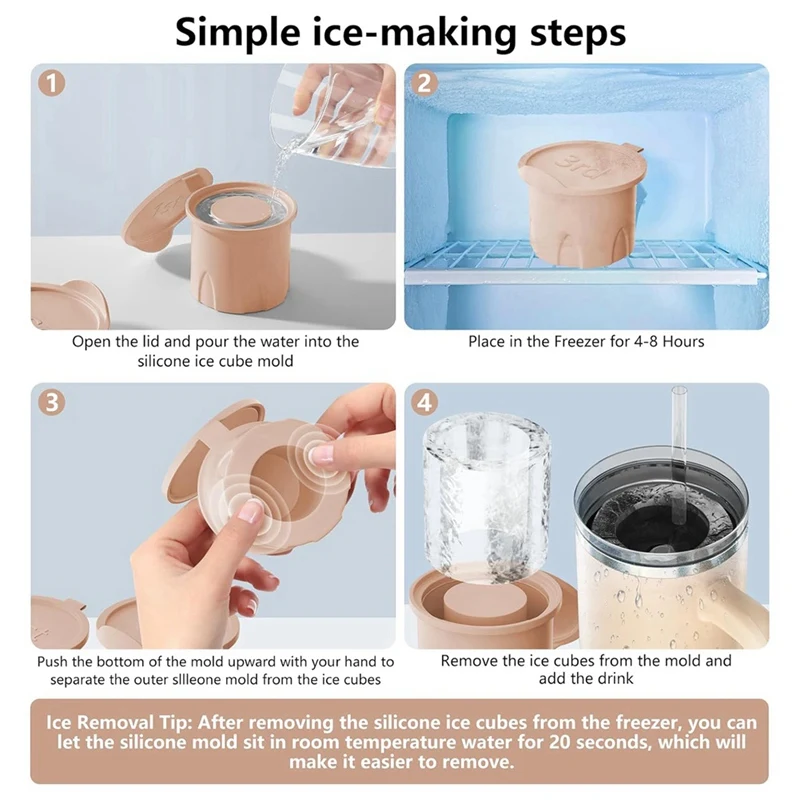 Simple ice-making steps

1

1st

Open the lid and pour the water into the silicone ice cube mold

2

3rd

Place in the Freezer for 4-8 Hours

3

Push the bottom of the mold upward with your hand to separate the outer sllleone mold from the ice cubes

4

Remove the ice cubes from the mold and add the drink

Ice Removal Tip: After removing the silicone ice cubes from the freezer, you can let the silicone mold sit in room temperature water for 20 seconds, which will make it easier to remove.