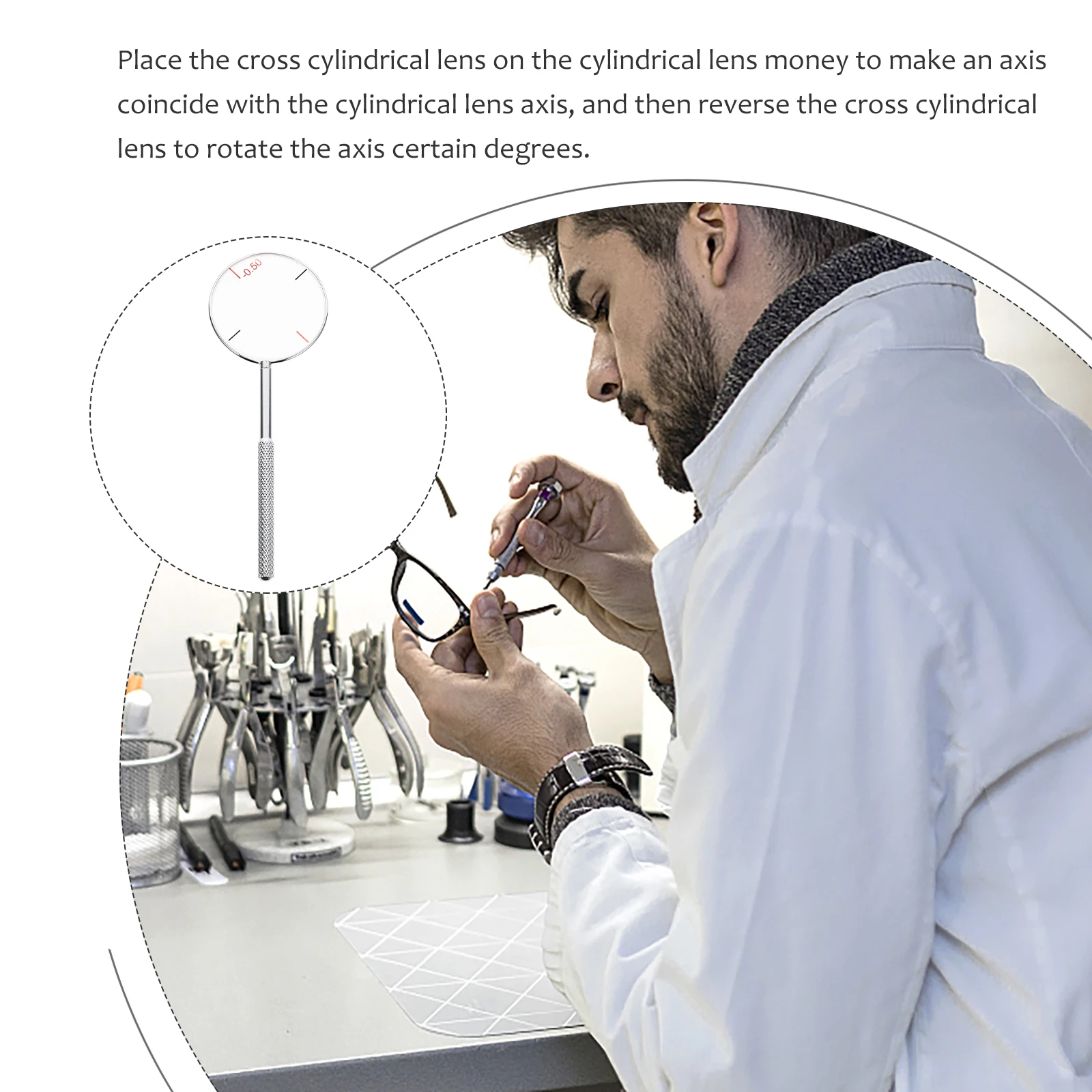 Place the cross cylindrical lens on the cylindrical lens money to make an axis coincide with the cylindrical lens axis, and then reverse the cross cylindrical lens to rotate the axis certain degrees.

-0.50