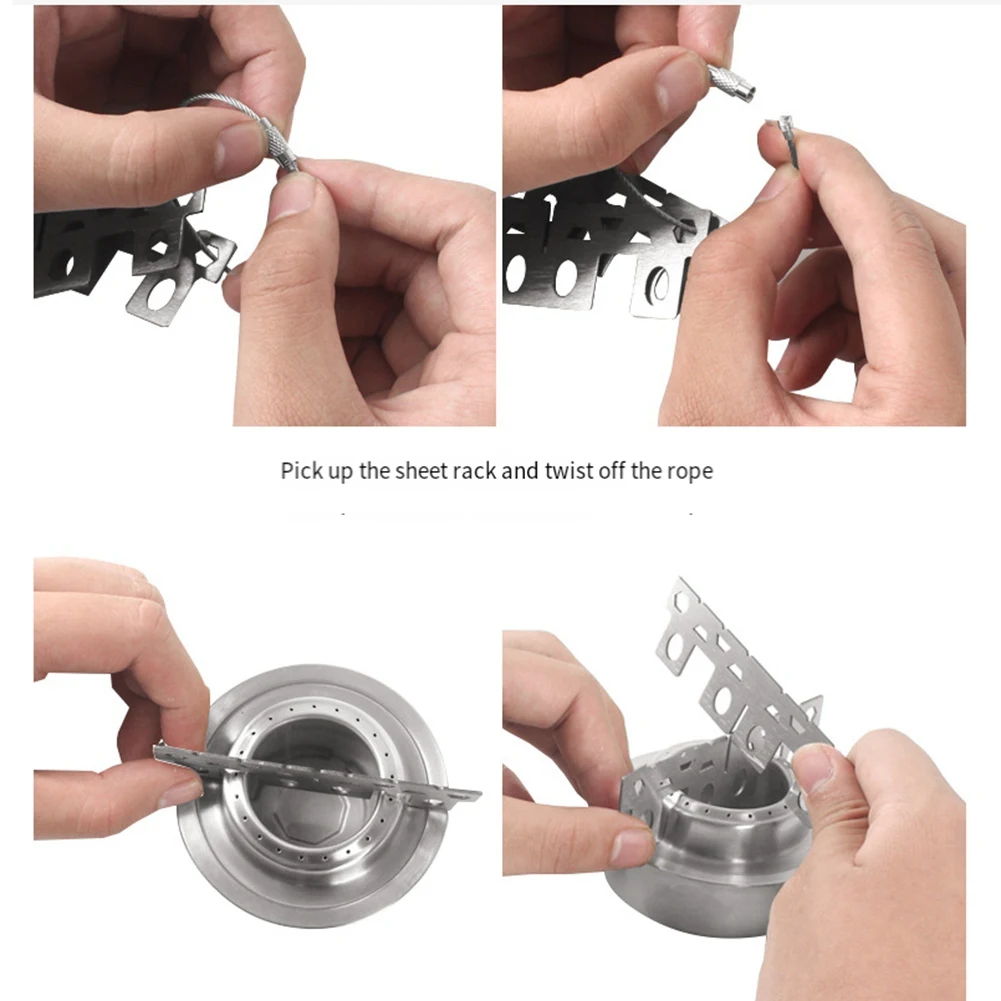 Pick up the sheet rack and twist off the rope