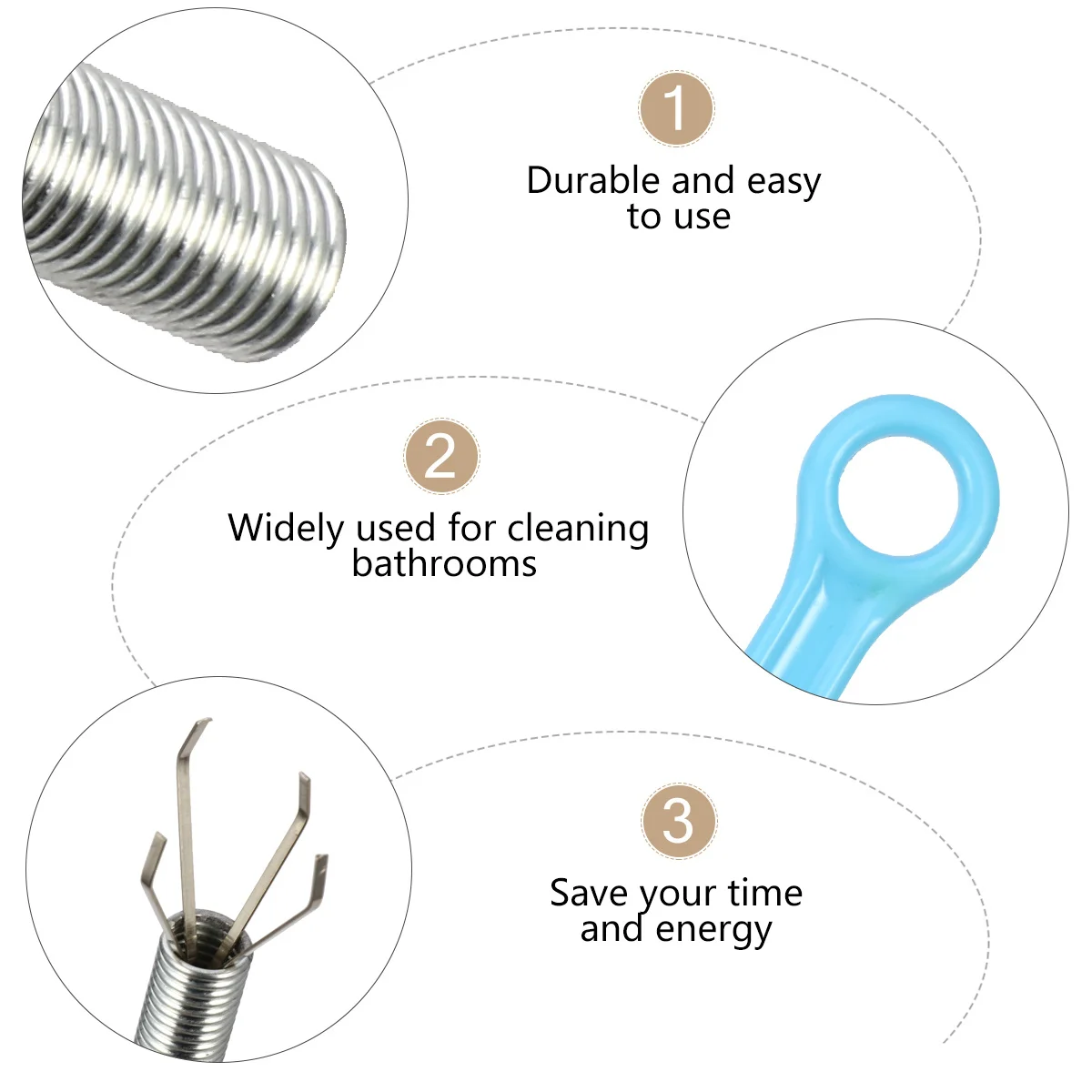 1

Durable and easy to use

2

Widely used for cleaning bathrooms

3

Save your time and energy