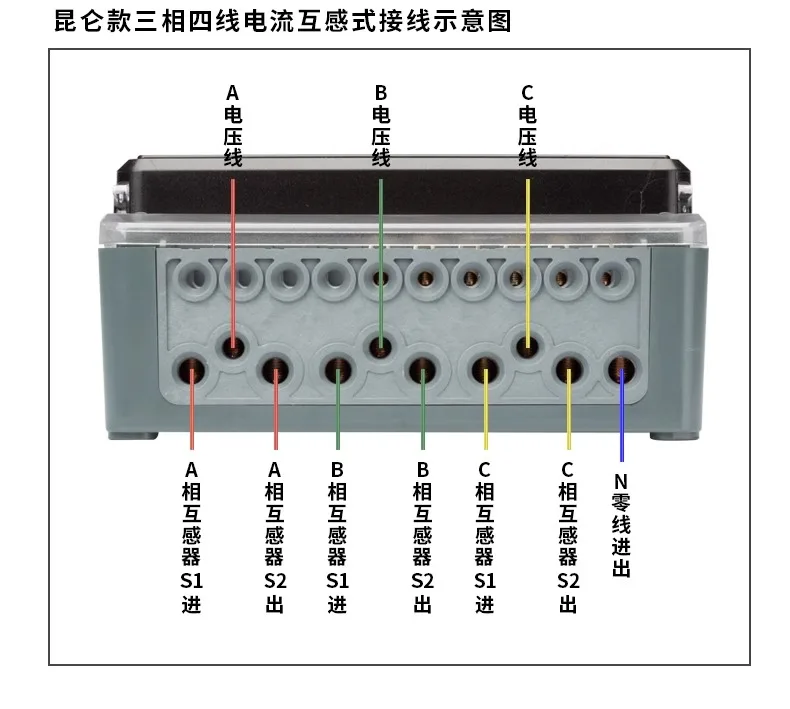 昆仑款三相四线电流互感式接线示意图

A电压线

B电压线

C电压线

A相互感器S1进

A相互感器S2出

B相互感器S1进

B相互感器S2出

C相互感器S1进

C相互感器S2出

N零线进出