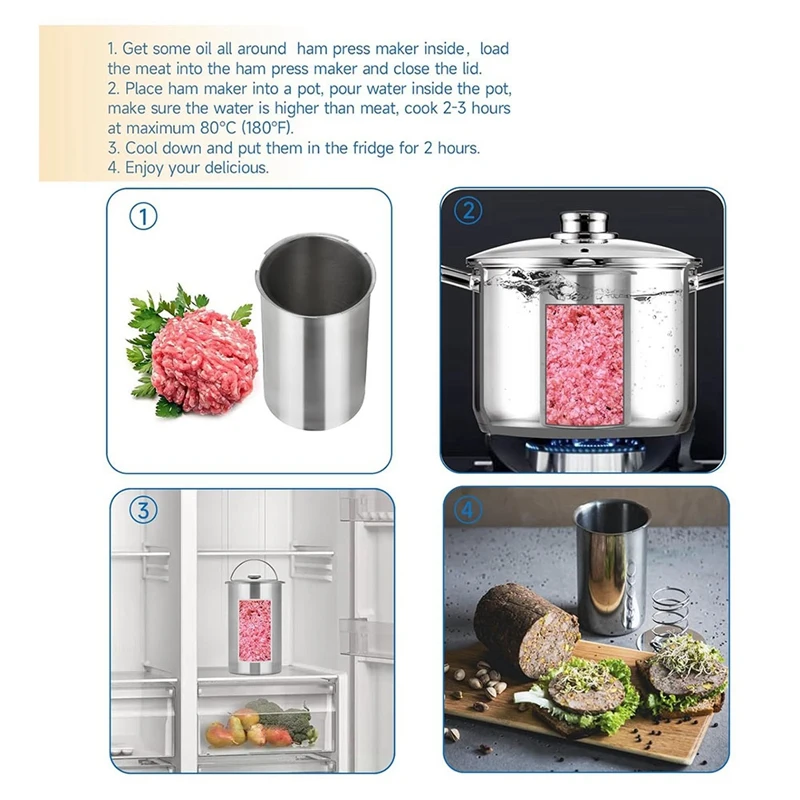 1. Get some oil all around ham press maker inside, load the meat into the ham press maker and close the lid.
2. Place ham maker into a pot, pour water inside the pot, make sure the water is higher than meat, cook 2-3 hours at maximum 80°C (180°F).
3. Cool down and put them in the fridge for 2 hours.
4. Enjoy your delicious.

①

②

③

④