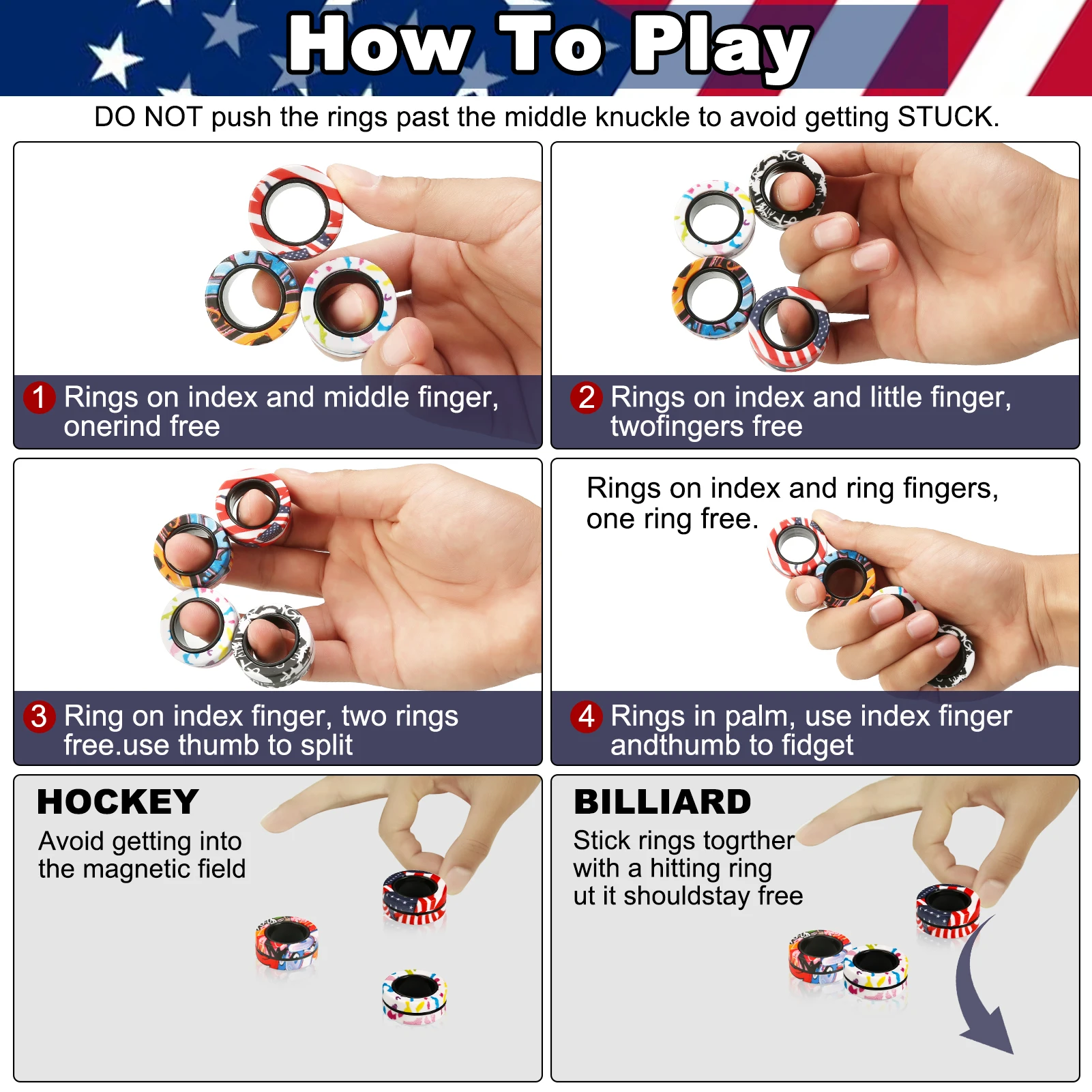 How To Play

DO NOT push the rings past the middle knuckle to avoid getting STUCK.

1 Rings on index and middle finger, onerind free

2 Rings on index and little finger, twofingers free

3 Ring on index finger, two rings free.use thumb to split

Rings on index and ring fingers, one ring free.

4 Rings in palm, use index finger andthumb to fidget

HOCKEY
Avoid getting into the magnetic field

BILLIARD
Stick rings togrther with a hitting ring ut it shouldstay free