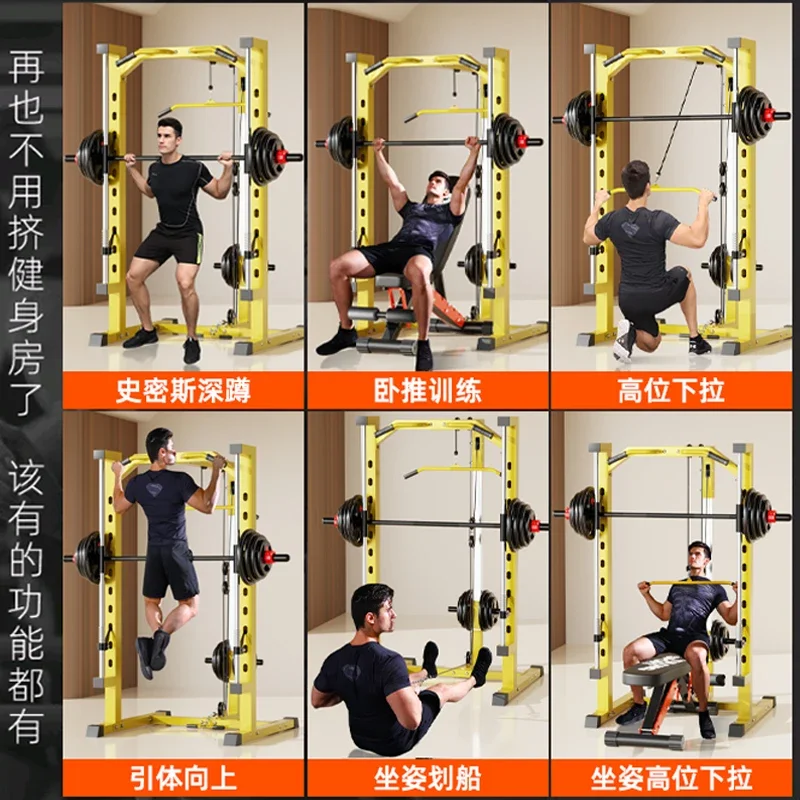 再也不用挤健身房了

该有的功能都有

史密斯深蹲

卧推训练

高位下拉

引体向上

坐姿划船

坐姿高位下拉