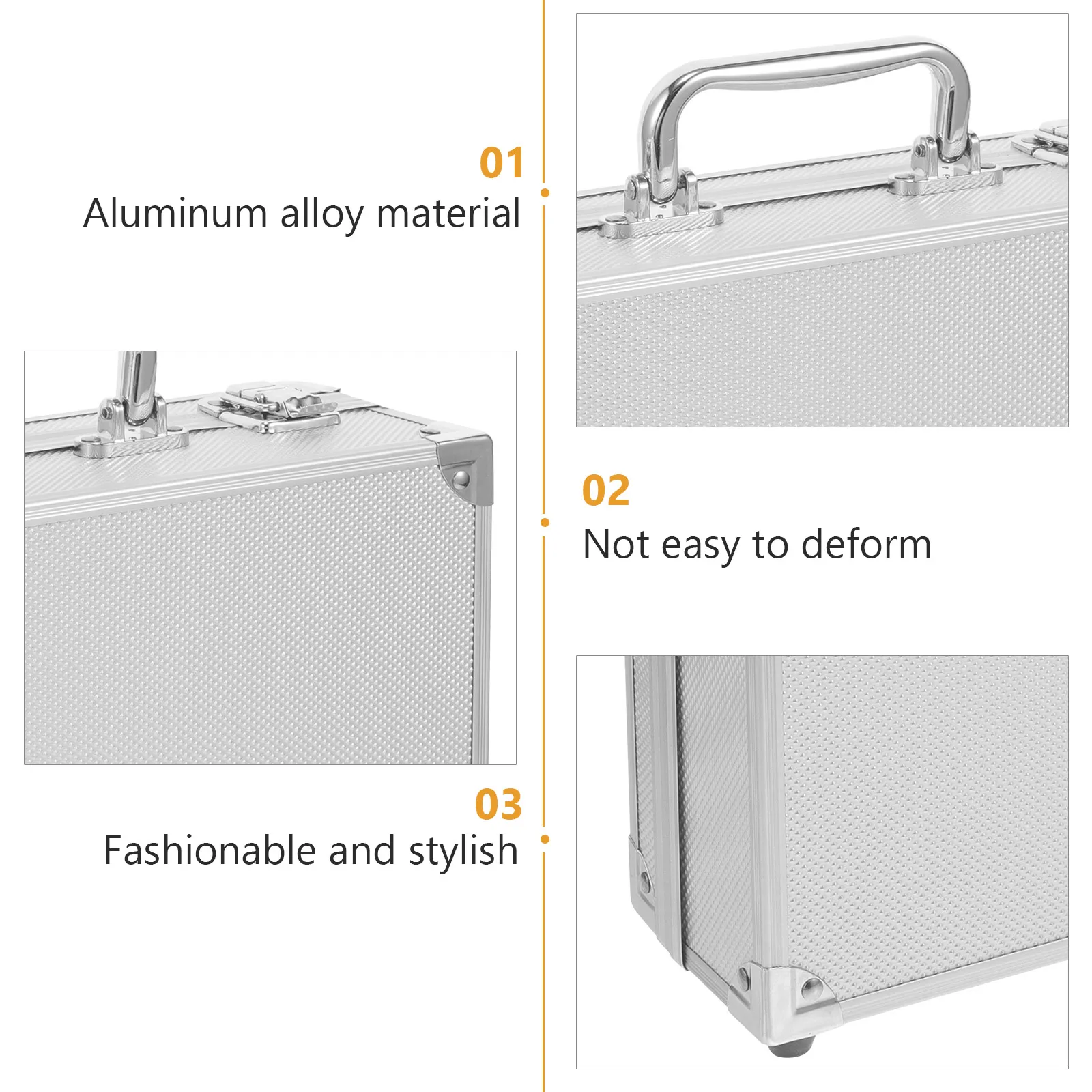 01
Aluminum alloy material

02
Not easy to deform

03
Fashionable and stylish