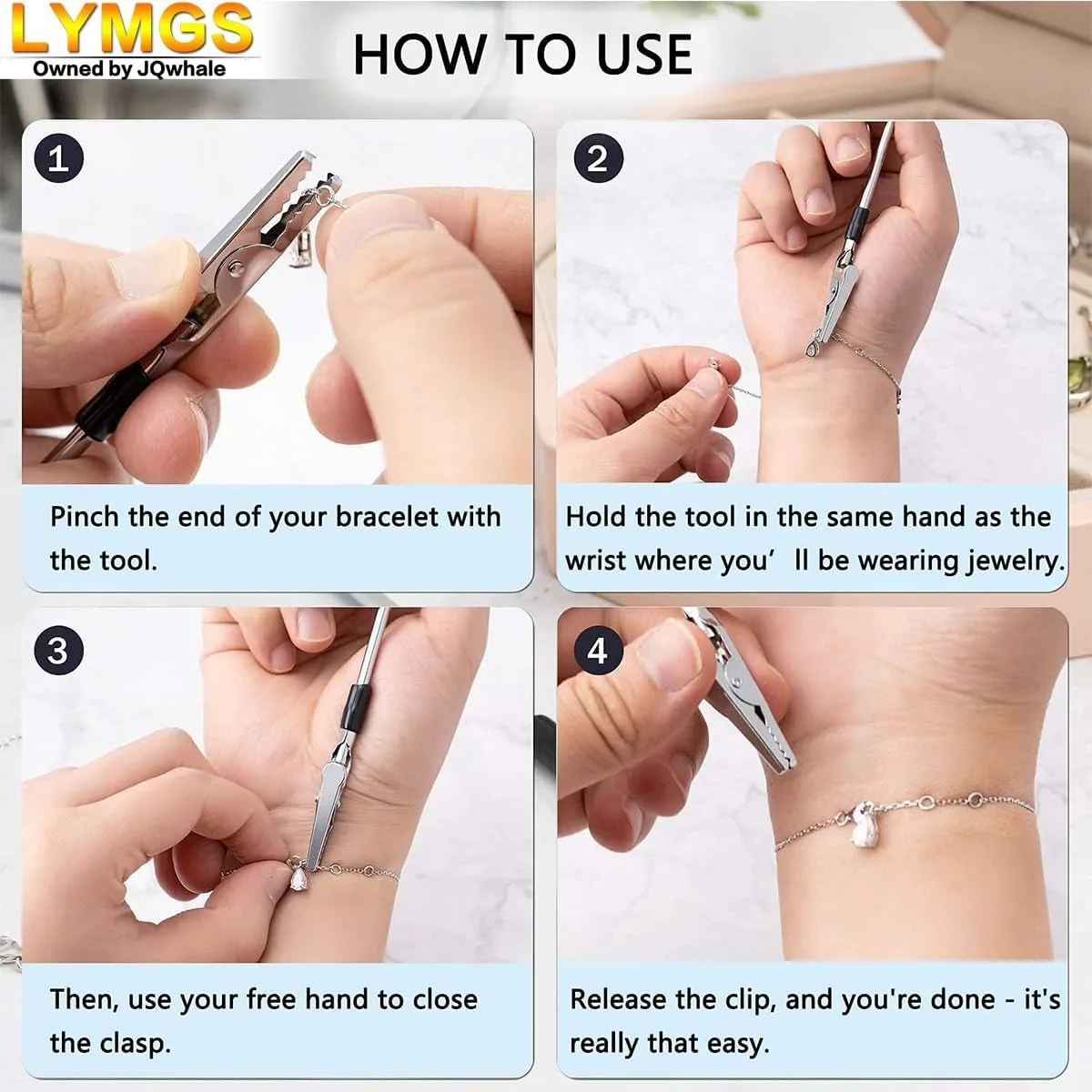 LYMGS
Owned by JQwhale

HOW TO USE

1

Pinch the end of your bracelet with the tool.

2

Hold the tool in the same hand as the wrist where you’ ll be wearing jewelry.

3

Then, use your free hand to close the clasp.

4

Release the clip, and you're done - it's really that easy.