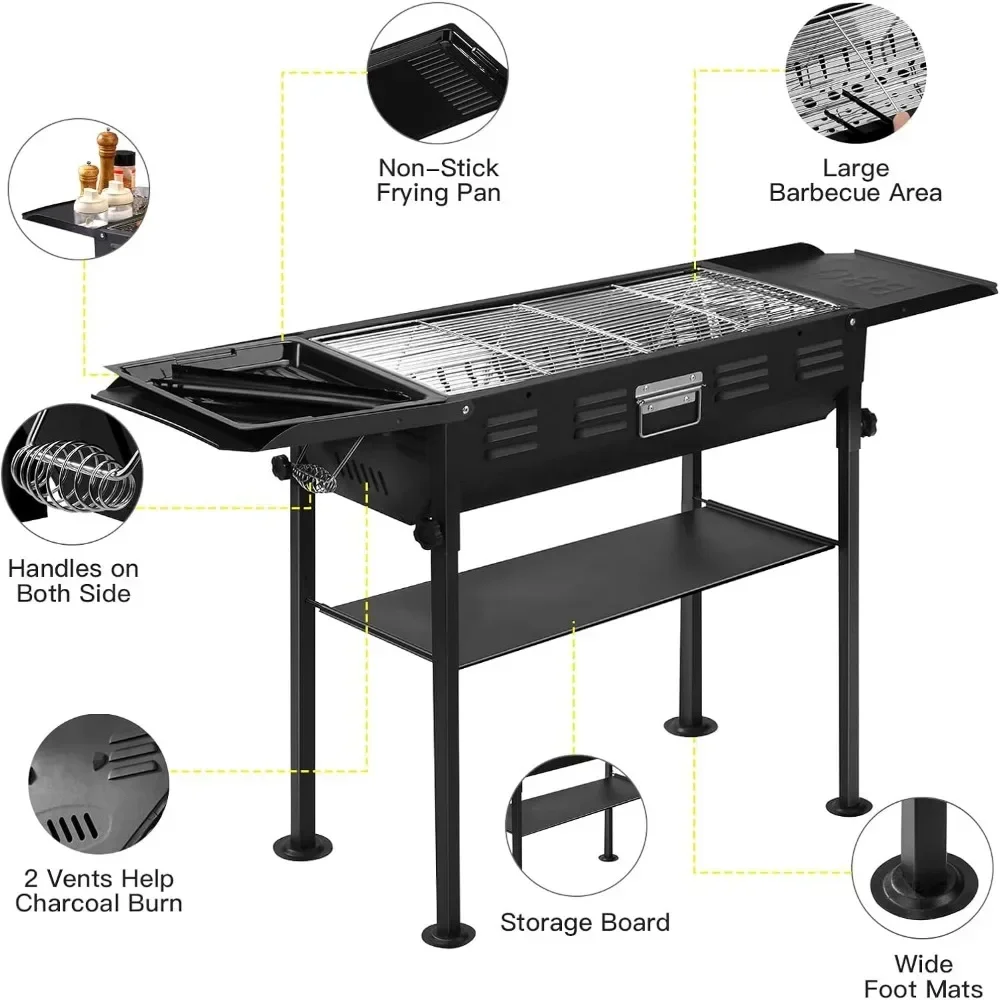 Non-Stick Frying Pan

Large Barbecue Area

Handles on Both Side

2 Vents Help Charcoal Burn

Storage Board

Wide Foot Mats