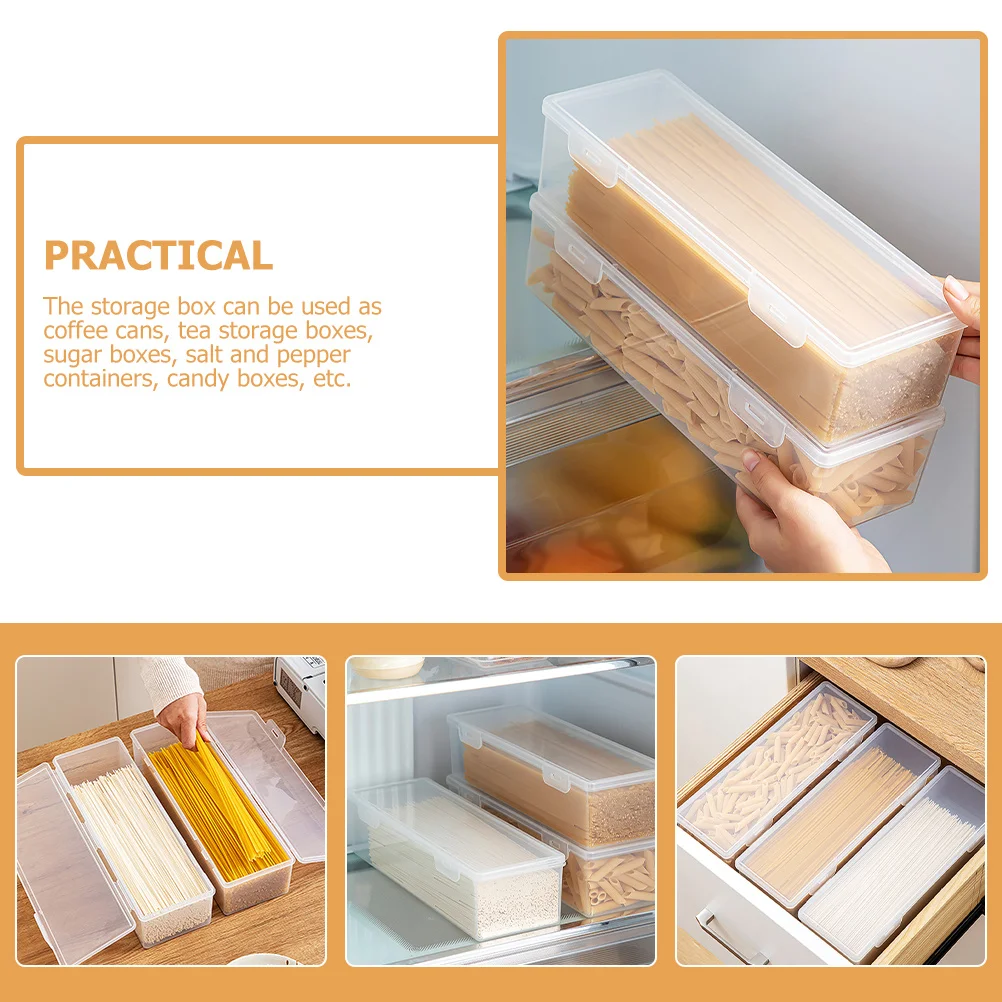 PRACTICAL

The storage box can be used as coffee cans, tea storage boxes, sugar boxes, salt and pepper containers, candy boxes, etc.