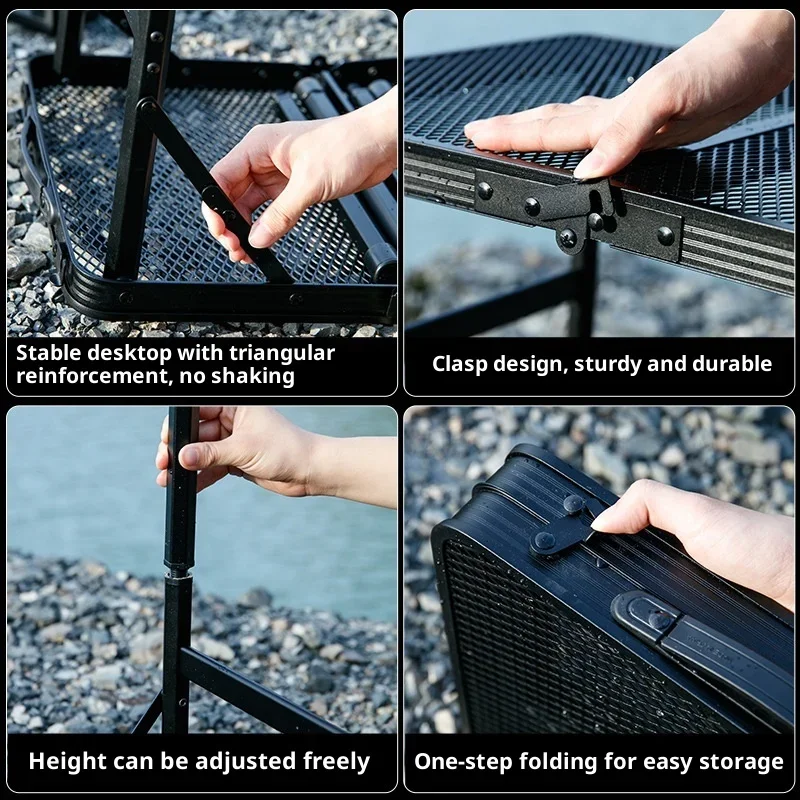 Stable desktop with triangular reinforcement, no shaking

Clasp design, sturdy and durable

Height can be adjusted freely

One-step folding for easy storage