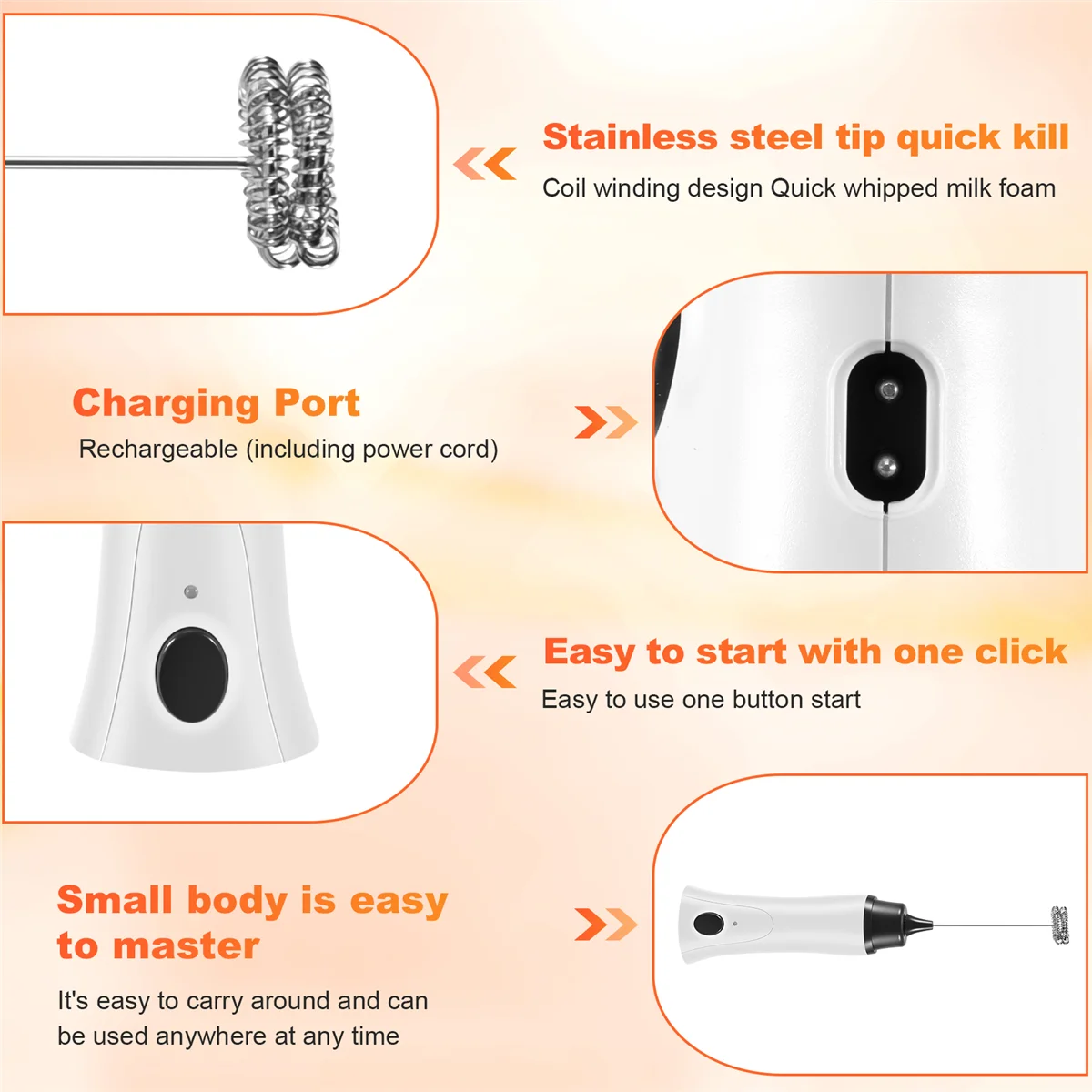 Stainless steel tip quick kill

Coil winding design Quick whipped milk foam

Charging Port

Rechargeable (including power cord)

Easy to start with one click

Easy to use one button start

Small body is easy to master

It's easy to carry around and can be used anywhere at any time