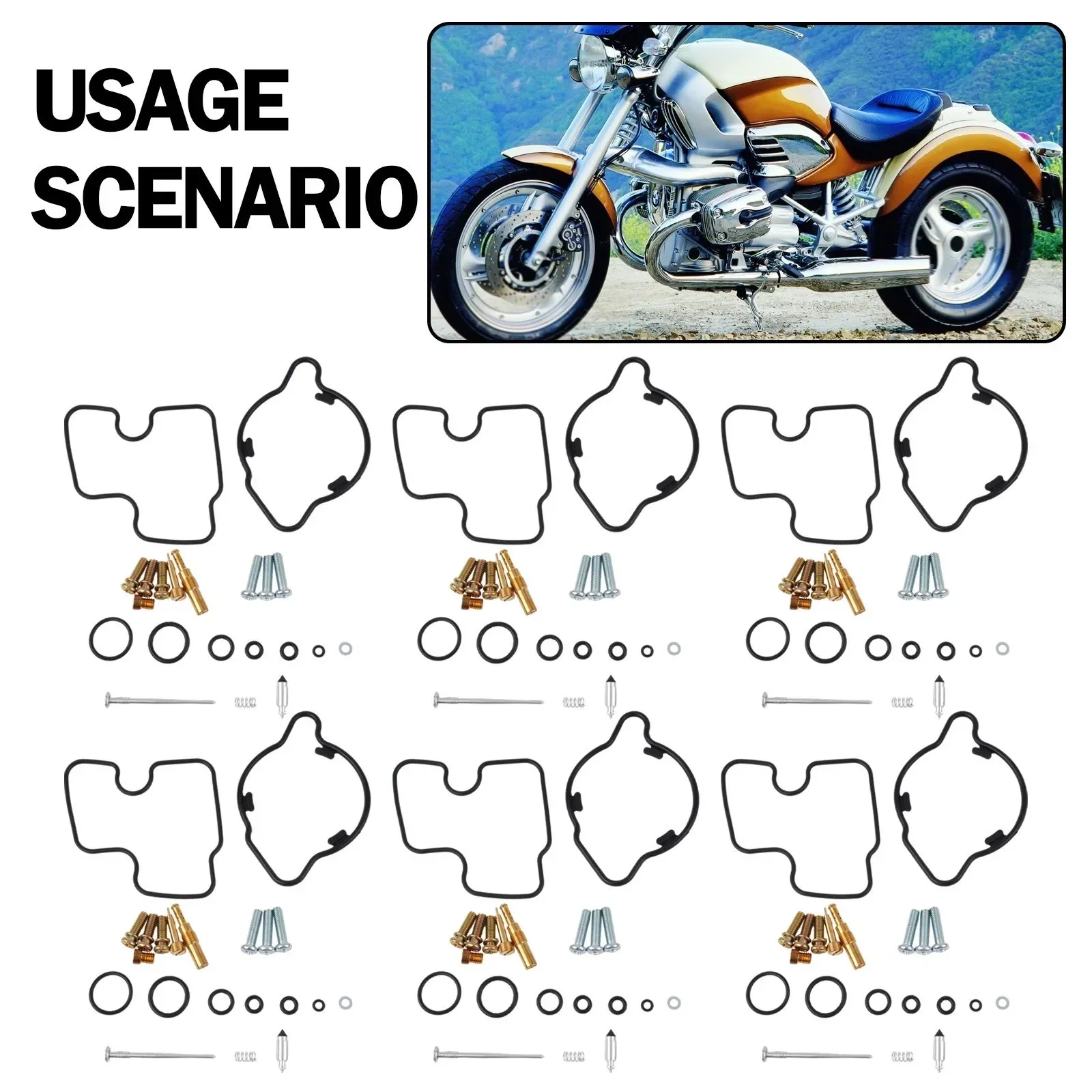 USAGE
SCENARIO