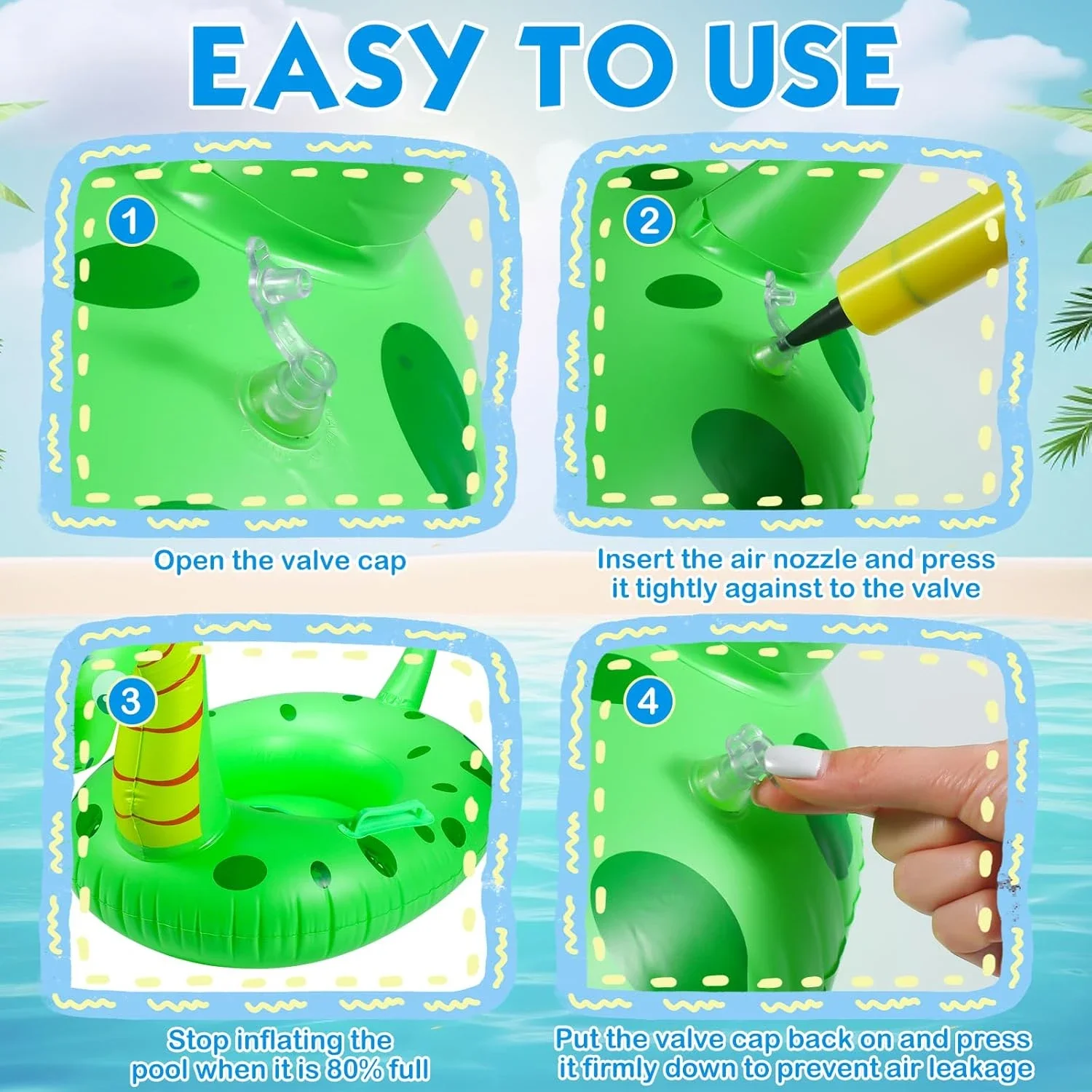 EASY TO USE

1

Open the valve cap

2

Insert the air nozzle and press it tightly against to the valve

3

Stop inflating the pool when it is 80% full

4

Put the valve cap back on and press it firmly down to prevent air leakage