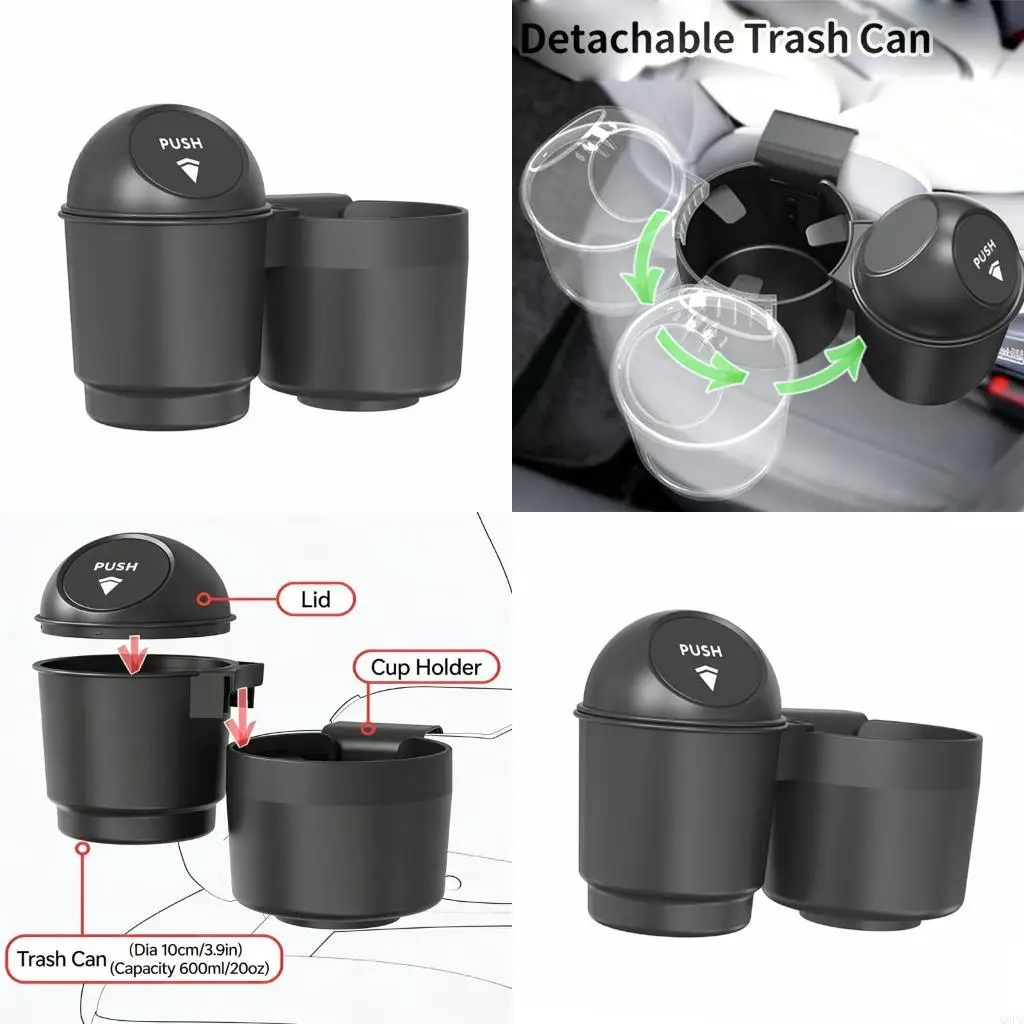 PUSH

Detachable Trash Can

PUSH

PUSH

Lid

Cup Holder

Trash Can (Dia 10cm/3.9in) (Capacity 600ml/20oz)

PUSH