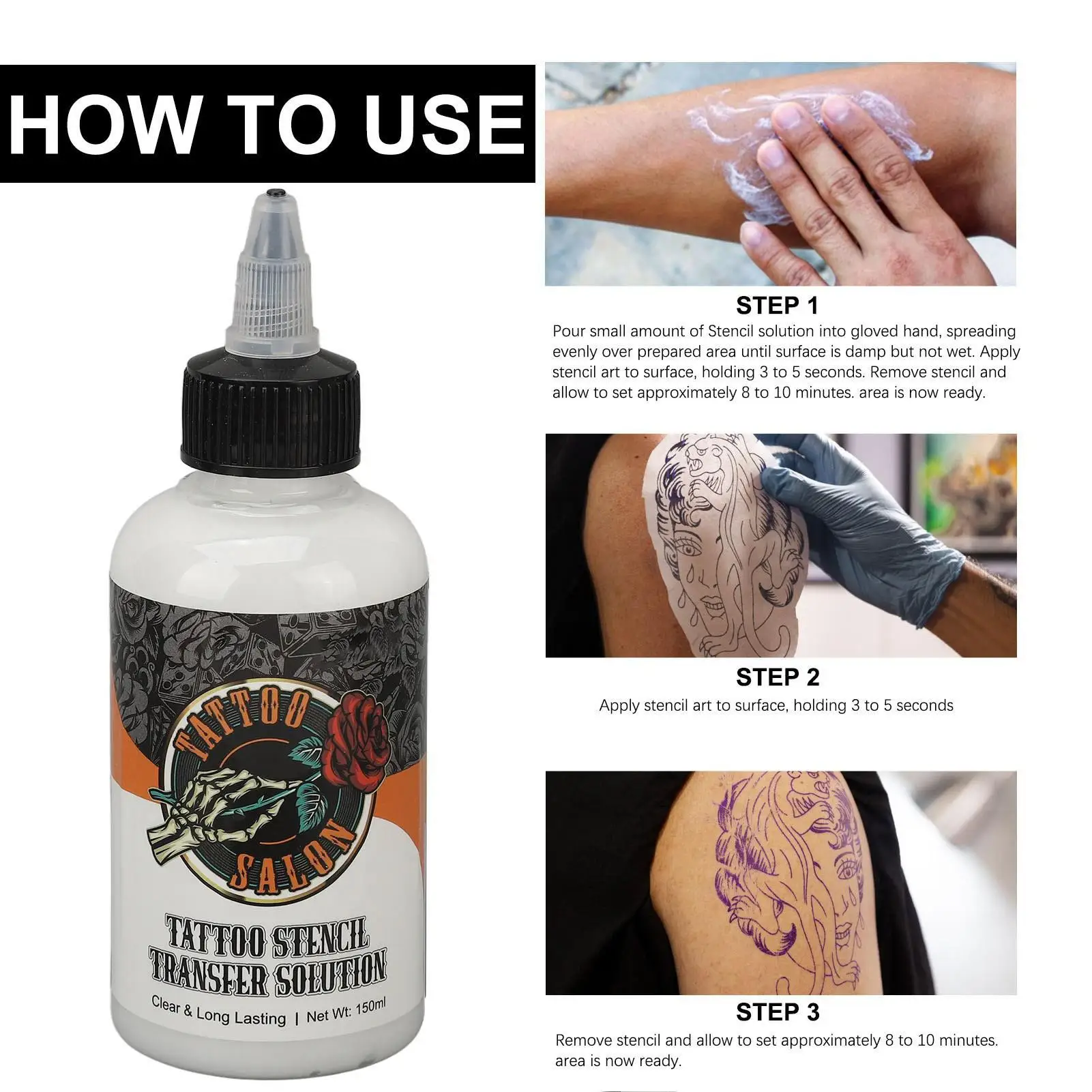 HOW TO USE

TATTOO SALON

TATTOO STENCIL TRANSFER SOLUTION

Clear & Long Lasting | Net Wt: 150ml

STEP 1

Pour small amount of Stencil solution into gloved hand, spreading evenly over prepared area until surface is damp but not wet. Apply stencil art to surface, holding 3 to 5 seconds. Remove stencil and allow to set approximately 8 to 10 minutes. area is now ready.

STEP 2

Apply stencil art to surface, holding 3 to 5 seconds

STEP 3

Remove stencil and allow to set approximately 8 to 10 minutes. area is now ready.