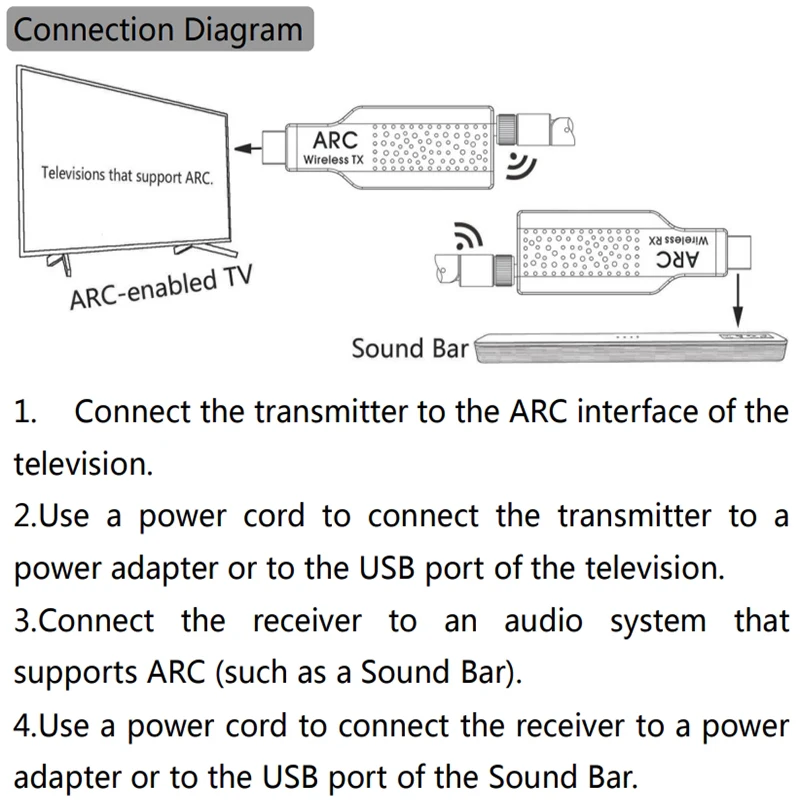 Connection Diagram

Televisions that support ARC.

ARC-enabled TV

ARC
Wireless TX

ARC
Wireless RX

Sound Bar

1. Connect the transmitter to the ARC interface of the television.

2.Use a power cord to connect the transmitter to a power adapter or to the USB port of the television.

3.Connect the receiver to an audio system that supports ARC (such as a Sound Bar).

4.Use a power cord to connect the receiver to a power adapter or to the USB port of the Sound Bar.