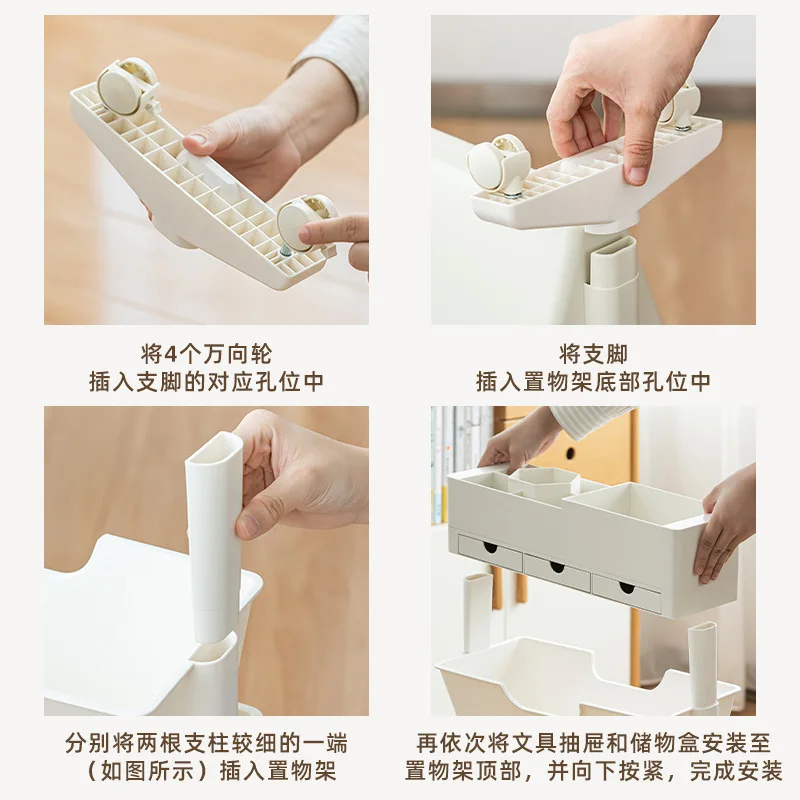 将4个万向轮
插入支脚的对应孔位中

将支脚
插入置物架底部孔位中

分别将两根支柱较细的一端
（如图所示）插入置物架

再依次将文具抽屉和储物盒安装至
置物架顶部，并向下按紧，完成安装