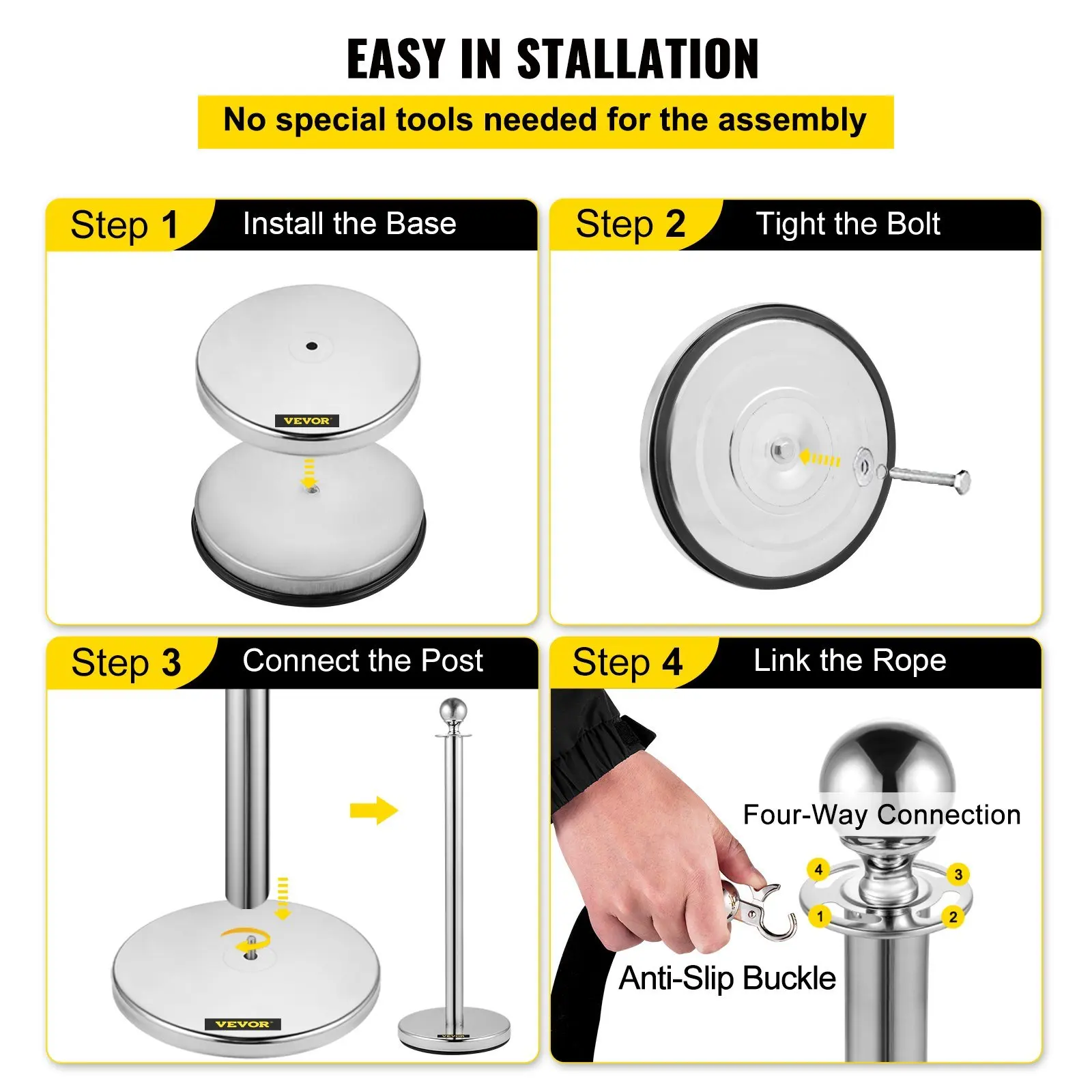 EASY IN STALLATION

No special tools needed for the assembly

Step 1 Install the Base

VEVOR

Step 2 Tight the Bolt

Step 3 Connect the Post

VEVOR

VEVOR

Step 4 Link the Rope

Four-Way Connection

4 3 1 2

Anti-Slip Buckle