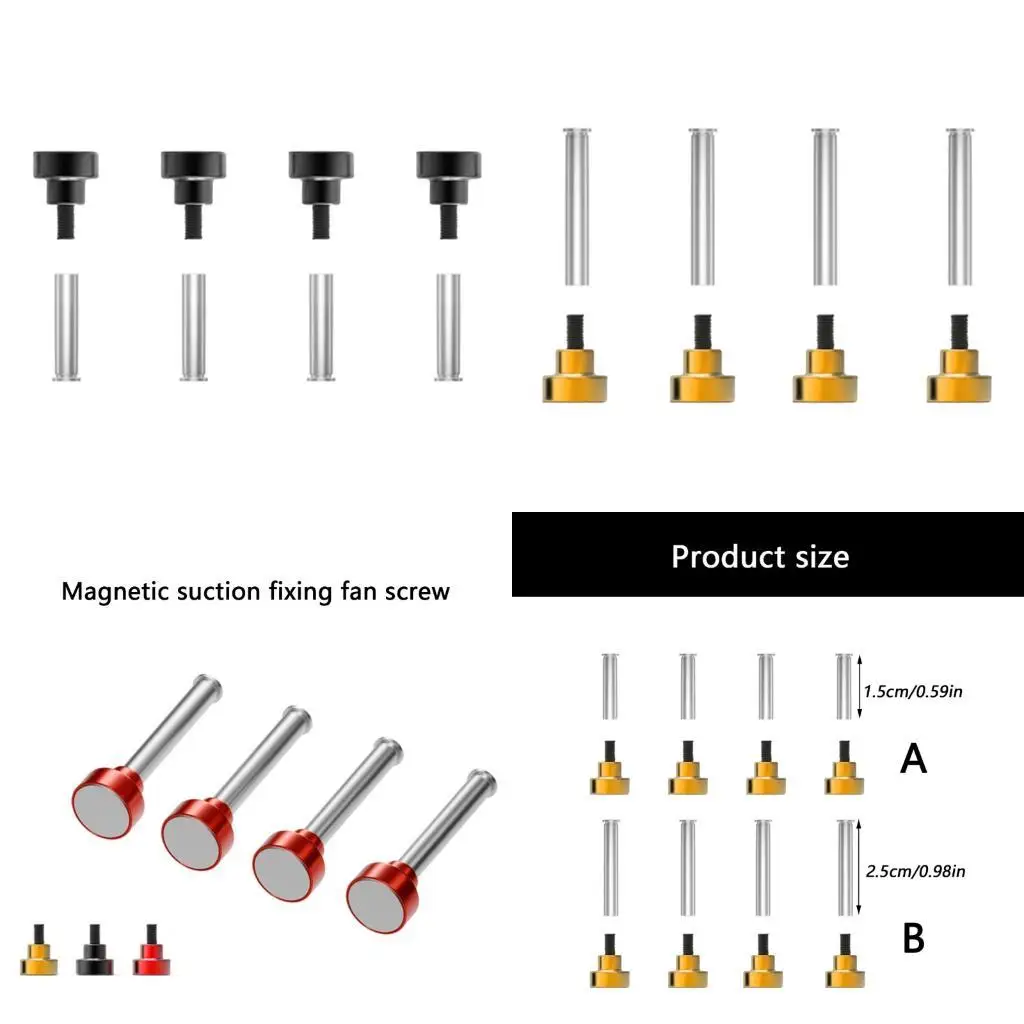 Magnetic suction fixing fan screw

Product size

1.5cm/0.59in

A

2.5cm/0.98in

B