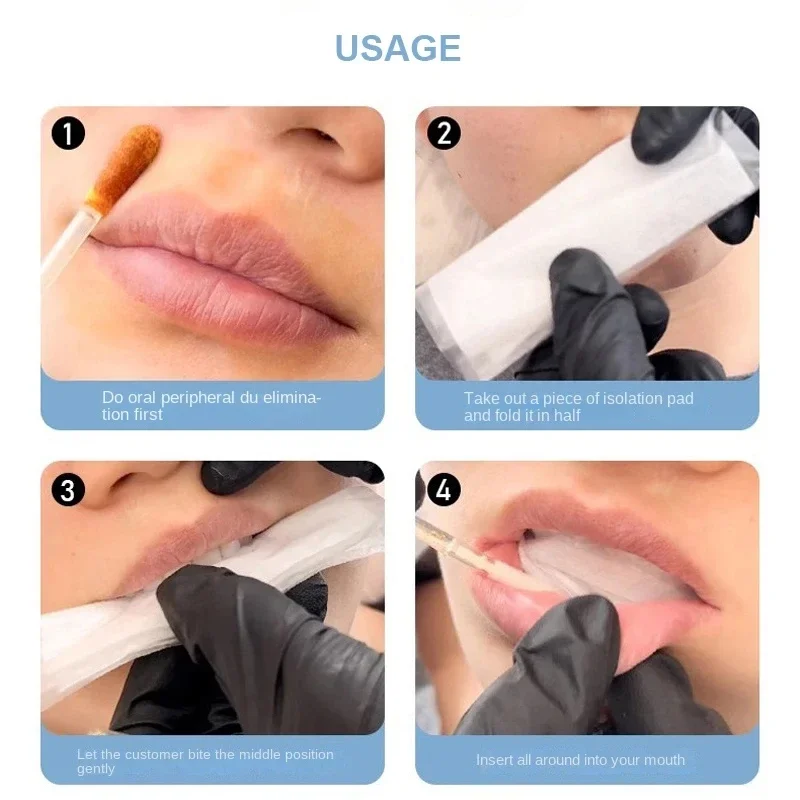 USAGE

1

Do oral peripheral du elimination first

2

Take out a piece of isolation pad and fold it in half

3

Let the customer bite the middle position gently

4

Insert all around into your mouth