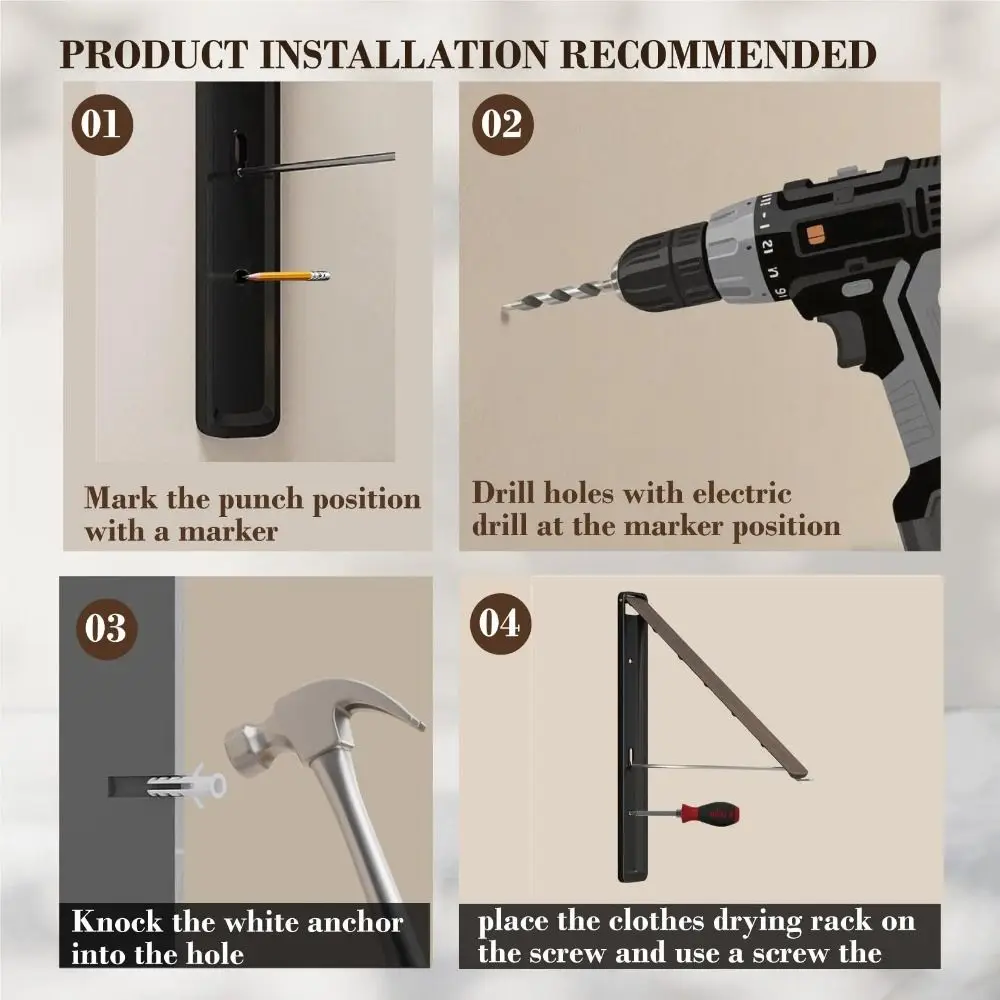 PRODUCT INSTALLATION RECOMMENDED

01

Mark the punch position with a marker

02

Drill holes with electric drill at the marker position

03

Knock the white anchor into the hole

04

place the clothes drying rack on the screw and use a screw the