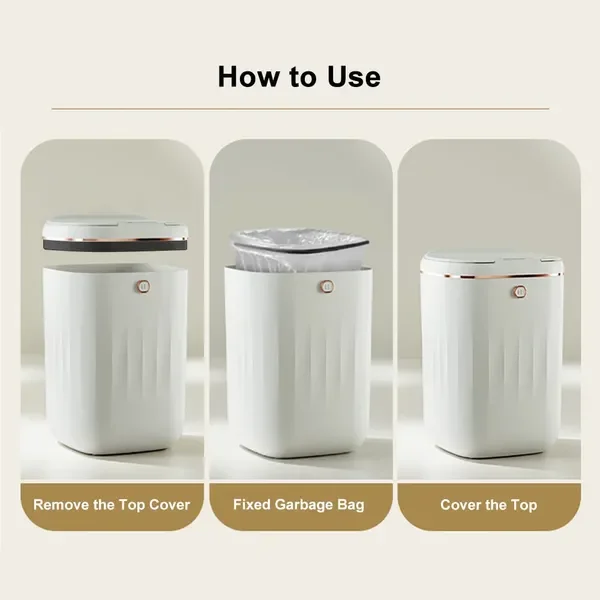 How to Use

Remove the Top Cover

Fixed Garbage Bag

Cover the Top