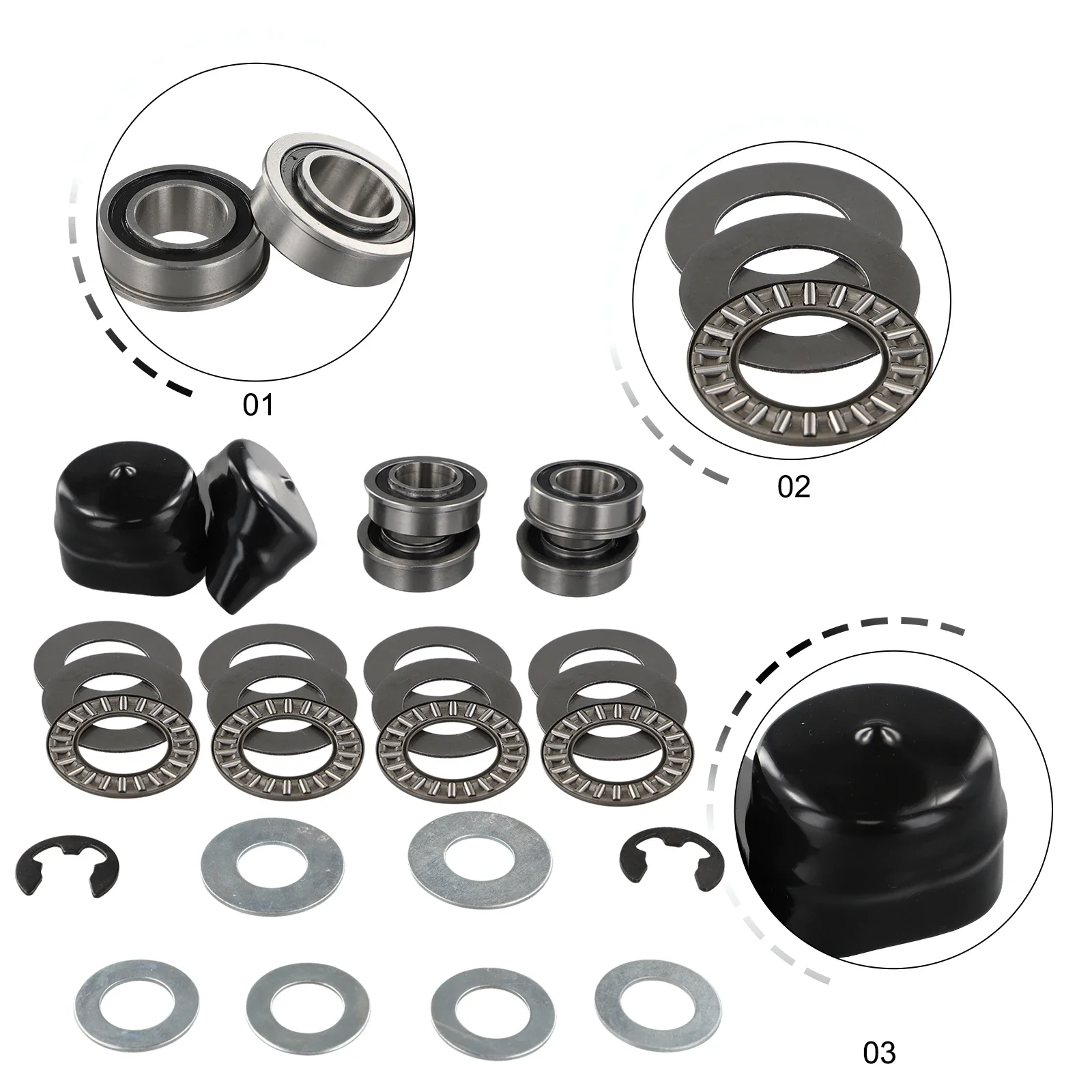 01

02

03