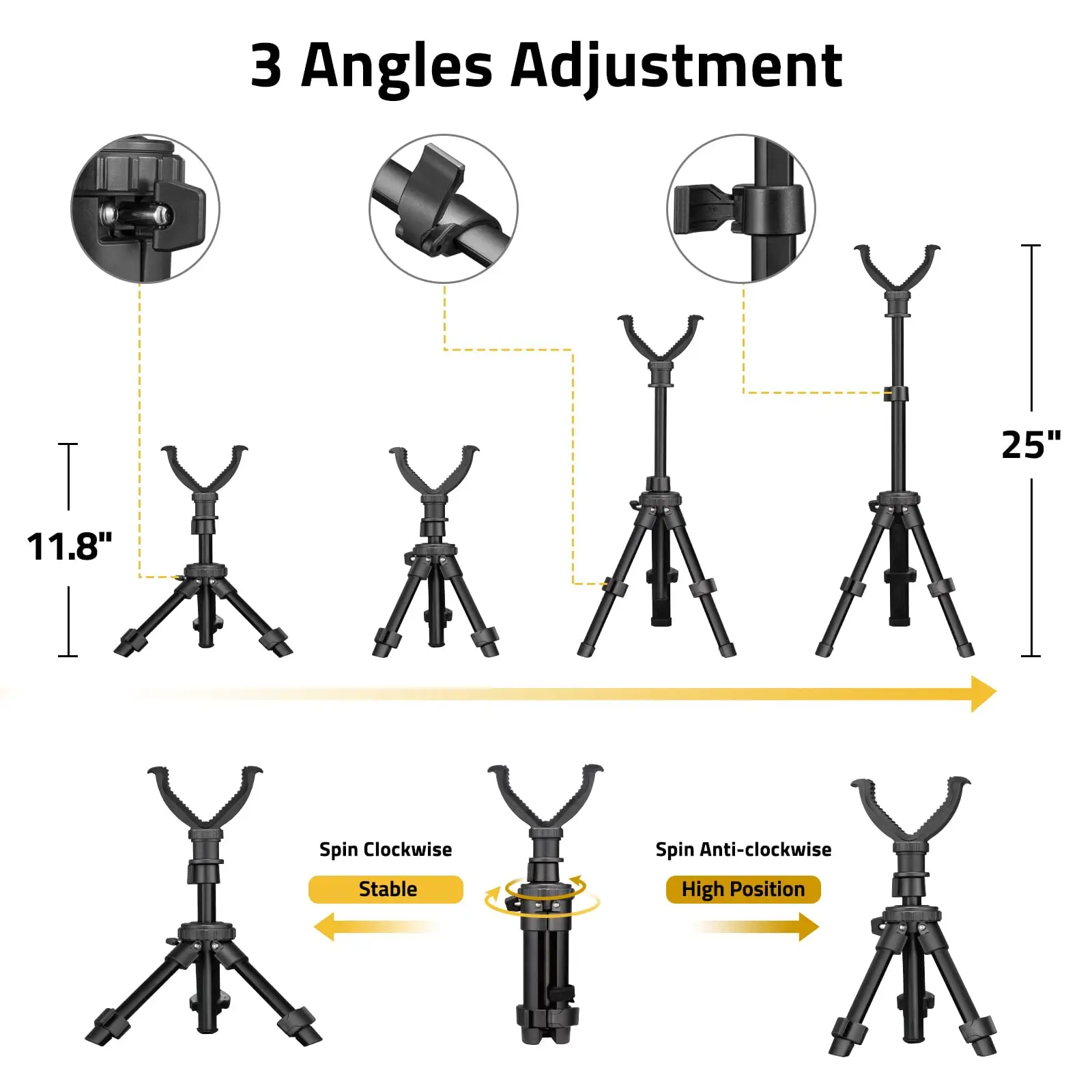 3 Angles Adjustment

11.8"

25"

Spin Clockwise

Stable

Spin Anti-clockwise

High Position