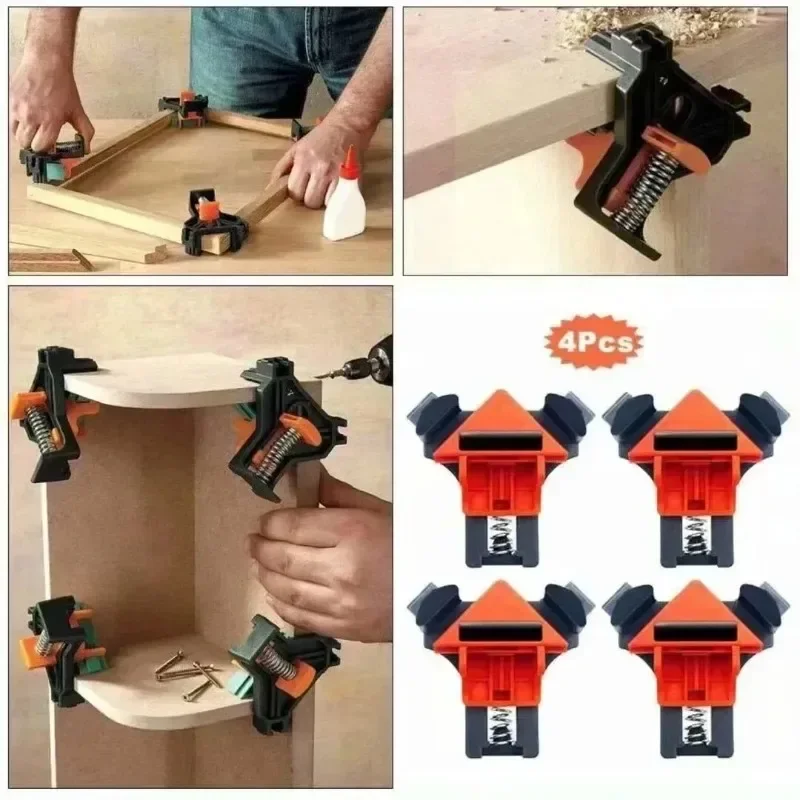 4Pcs