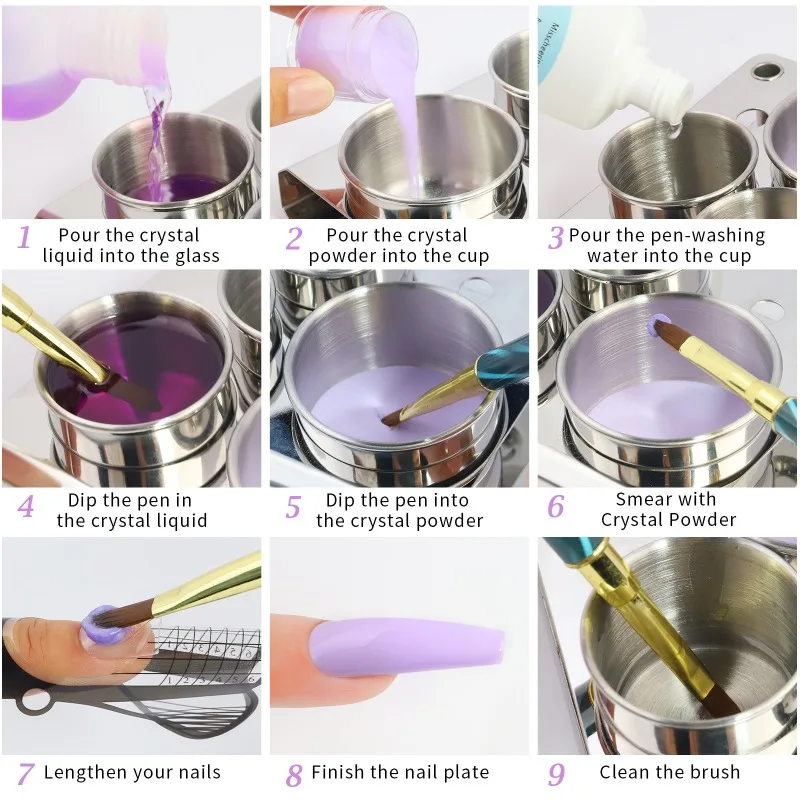 Misscheerin

1 Pour the crystal liquid into the glass

2 Pour the crystal powder into the cup

3 Pour the pen-washing water into the cup

4 Dip the pen in the crystal liquid

5 Dip the pen into the crystal powder

6 Smear with Crystal Powder

1 2 3 4 5 6

7 Lengthen your nails

8 Finish the nail plate

9 Clean the brush