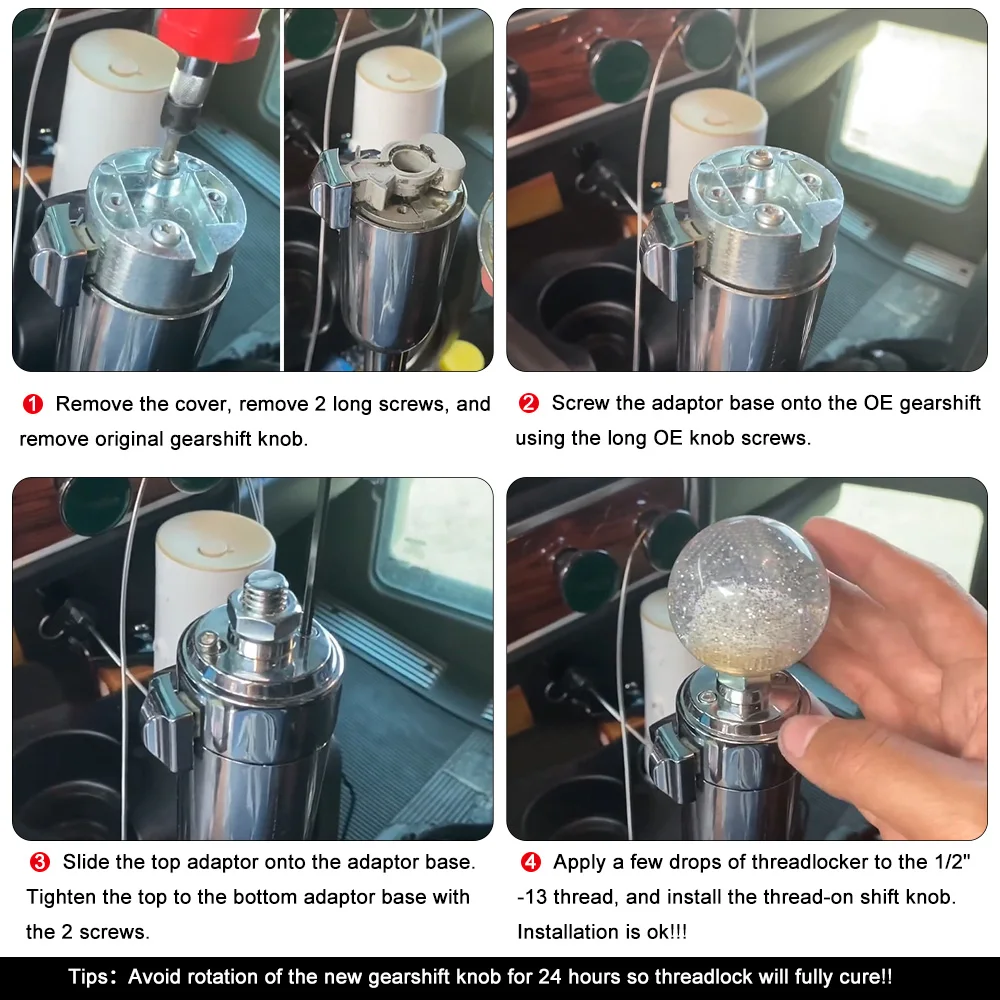 ❶ Remove the cover, remove 2 long screws, and remove original gearshift knob.

❷ Screw the adaptor base onto the OE gearshift using the long OE knob screws.

❸ Slide the top adaptor onto the adaptor base. Tighten the top to the bottom adaptor base with the 2 screws.

❹ Apply a few drops of threadlocker to the 1/2" -13 thread, and install the thread-on shift knob. Installation is ok!!!

Tips: Avoid rotation of the new gearshift knob for 24 hours so threadlock will fully cure!!